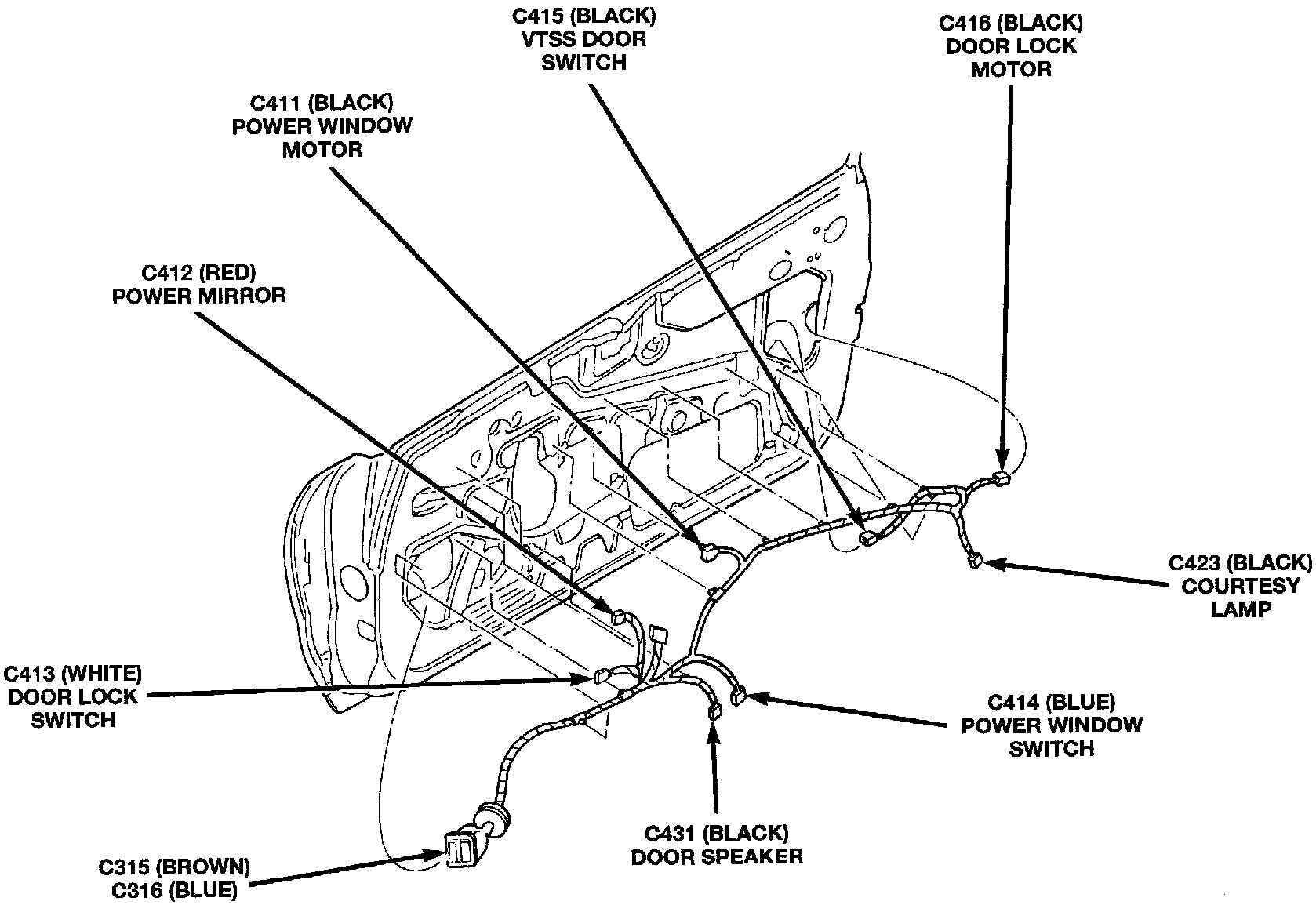 C415 (BLACK)
VTSS DOOR
SWITCH

C416 (BLACK)
DOOR LOCK
MOTOR

C411 (BLACK)
POWER WINDOW
MOTOR

C412 (RED)
POWER MIRROR

C423 (BLACK)
COURTESY
LAMP

C413 (WHITE)
DOOR LOCK
SWITCH

C414 (BLUE)
POWER WINDOW
SWITCH

C431 (BLACK)
DOOR SPEAKER

C315 (BROWN)
C316 (BLUE)