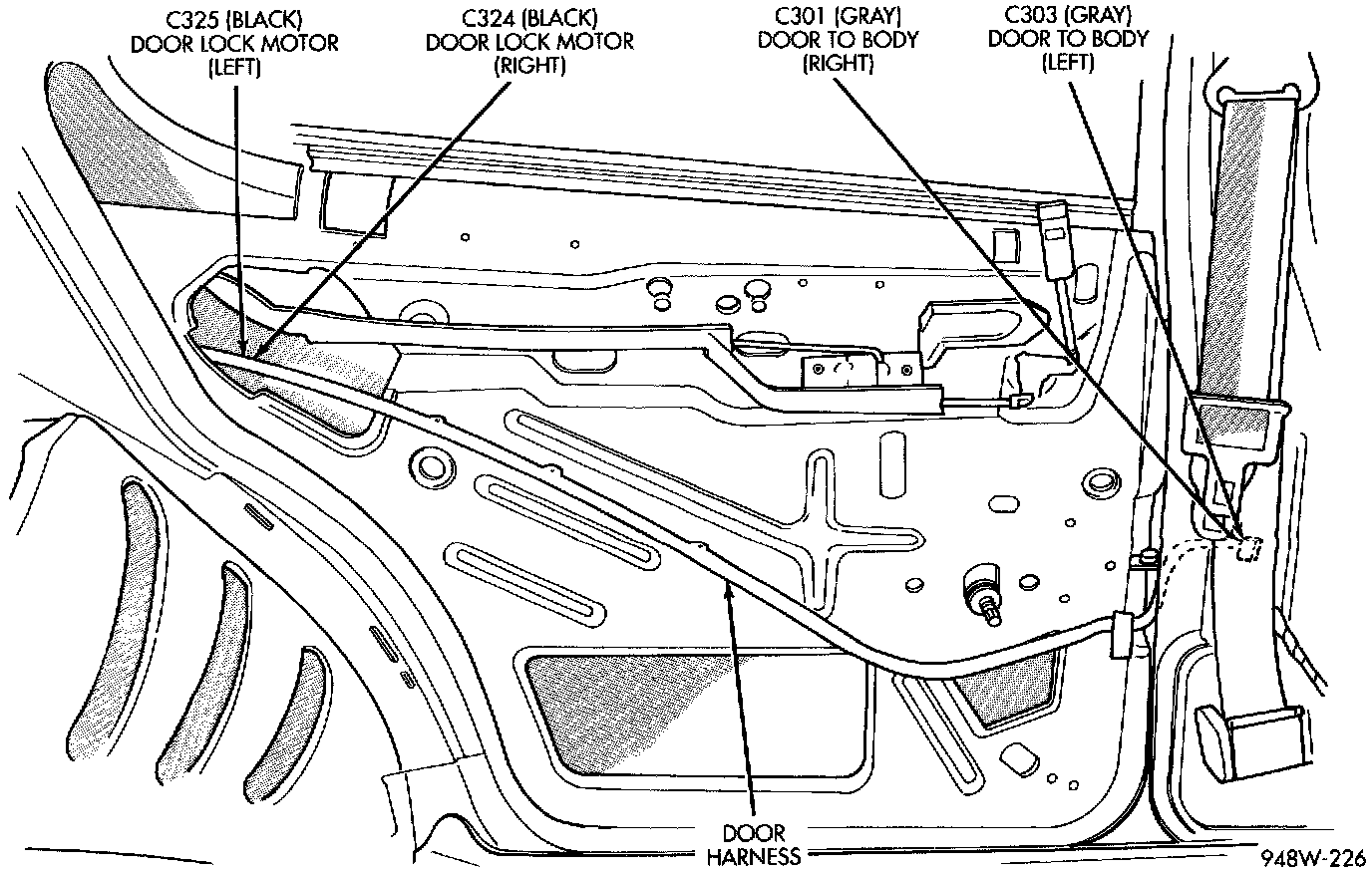 C325 (BLACK)
DOOR LOCK MOTOR
(LEFT)

C324 (BLACK)
DOOR LOCK MOTOR
(RIGHT)

C301 (GRAY)
DOOR TO BODY
(RIGHT)

C303 (GRAY)
DOOR TO BODY
(LEFT)

DOOR
HARNESS

948W-226