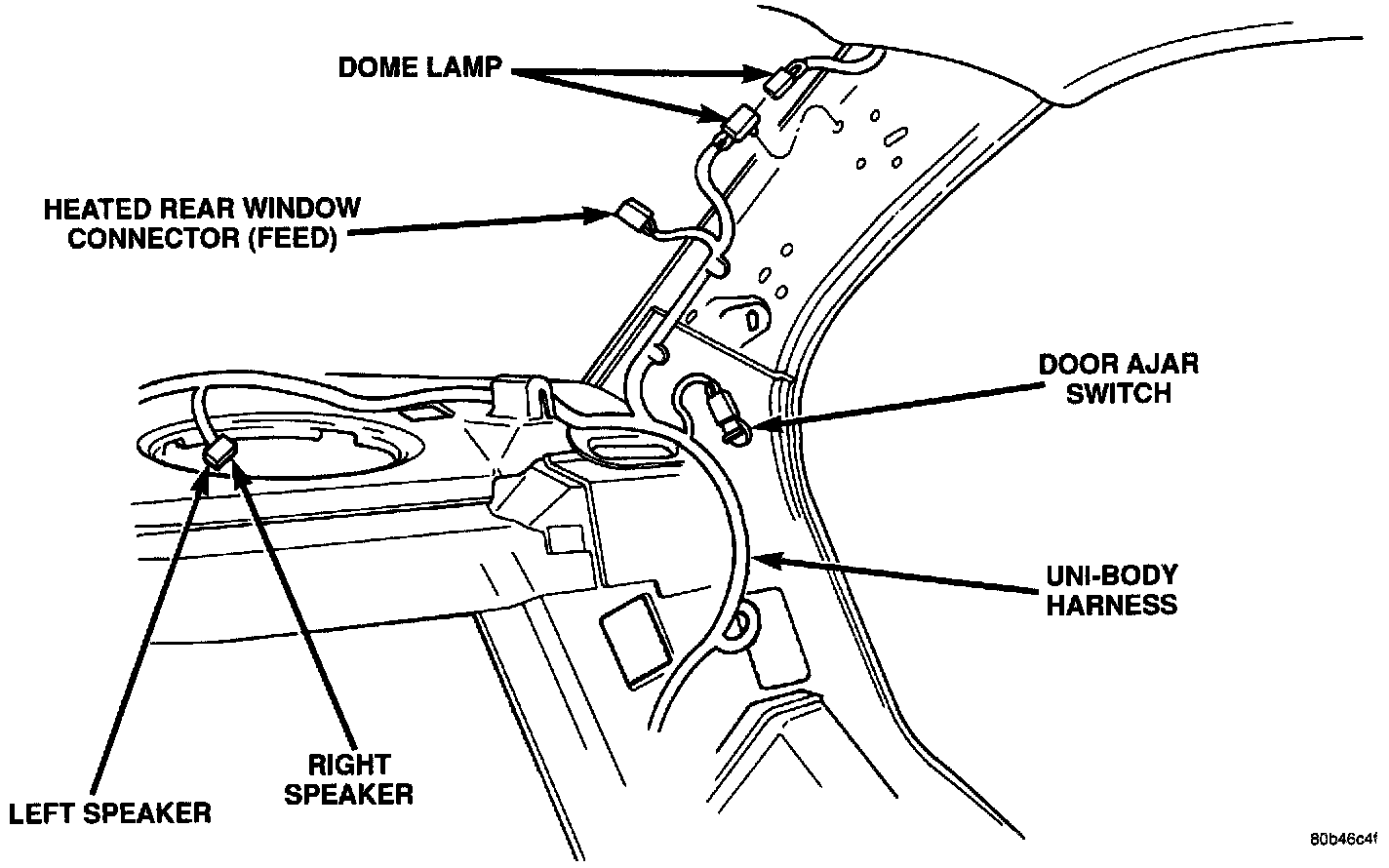 DOME LAMP

HEATED REAR WINDOW CONNECTOR (FEED)

DOOR AJAR SWITCH

UNI-BODY HARNESS

RIGHT SPEAKER

LEFT SPEAKER

80b46c4f