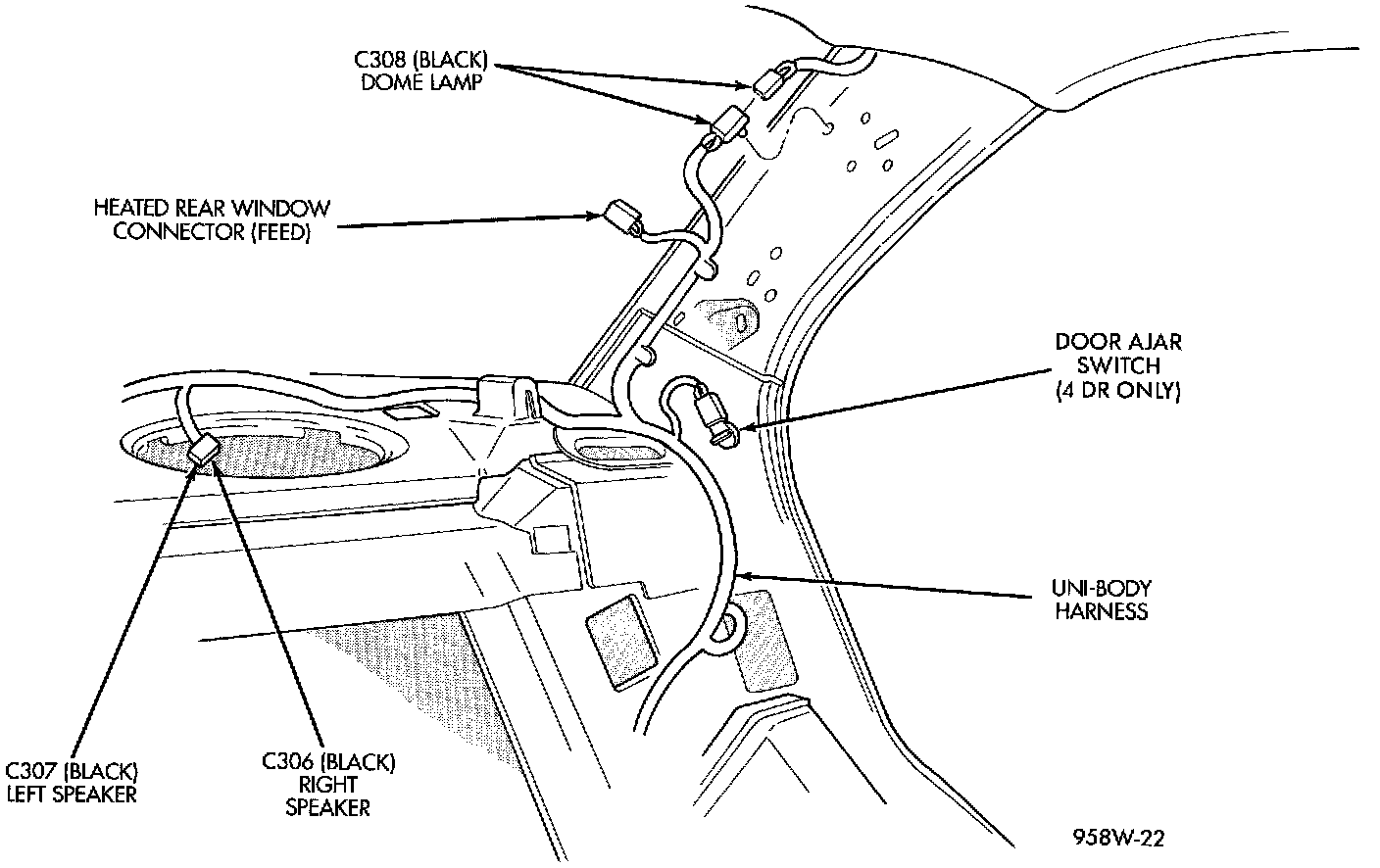 C308 (BLACK)
DOME LAMP

HEATED REAR WINDOW
CONNECTOR (FEED)

DOOR AJAR
SWITCH
(4 DR ONLY)

UNI-BODY
HARNESS

C307 (BLACK)
LEFT SPEAKER

C306 (BLACK)
RIGHT
SPEAKER

958W-22