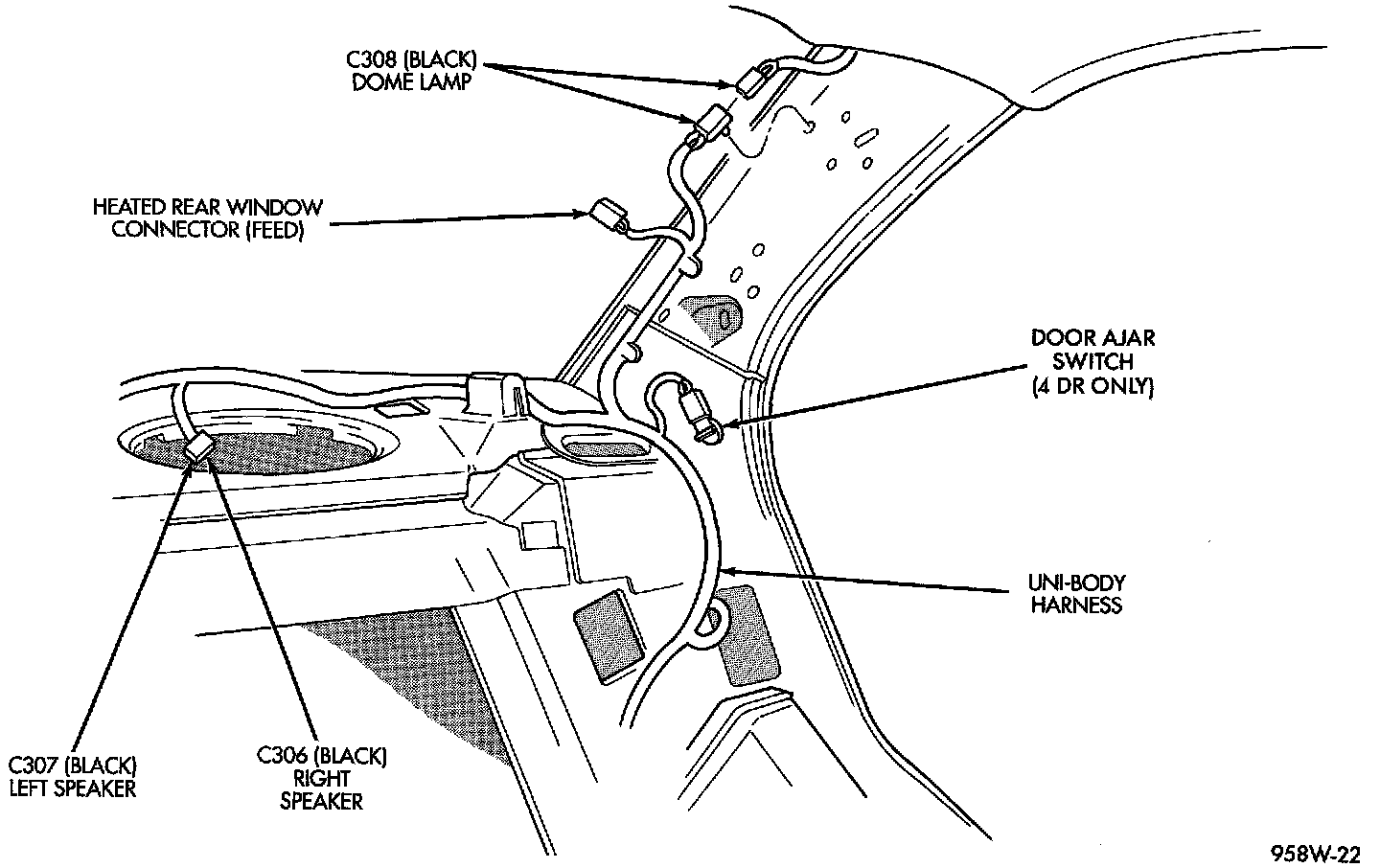 C308 (BLACK)
DOME LAMP

HEATED REAR WINDOW
CONNECTOR (FEED)

DOOR AJAR
SWITCH
(4 DR ONLY)

UNI-BODY
HARNESS

C307 (BLACK)
LEFT SPEAKER

C306 (BLACK)
RIGHT
SPEAKER

958W-22