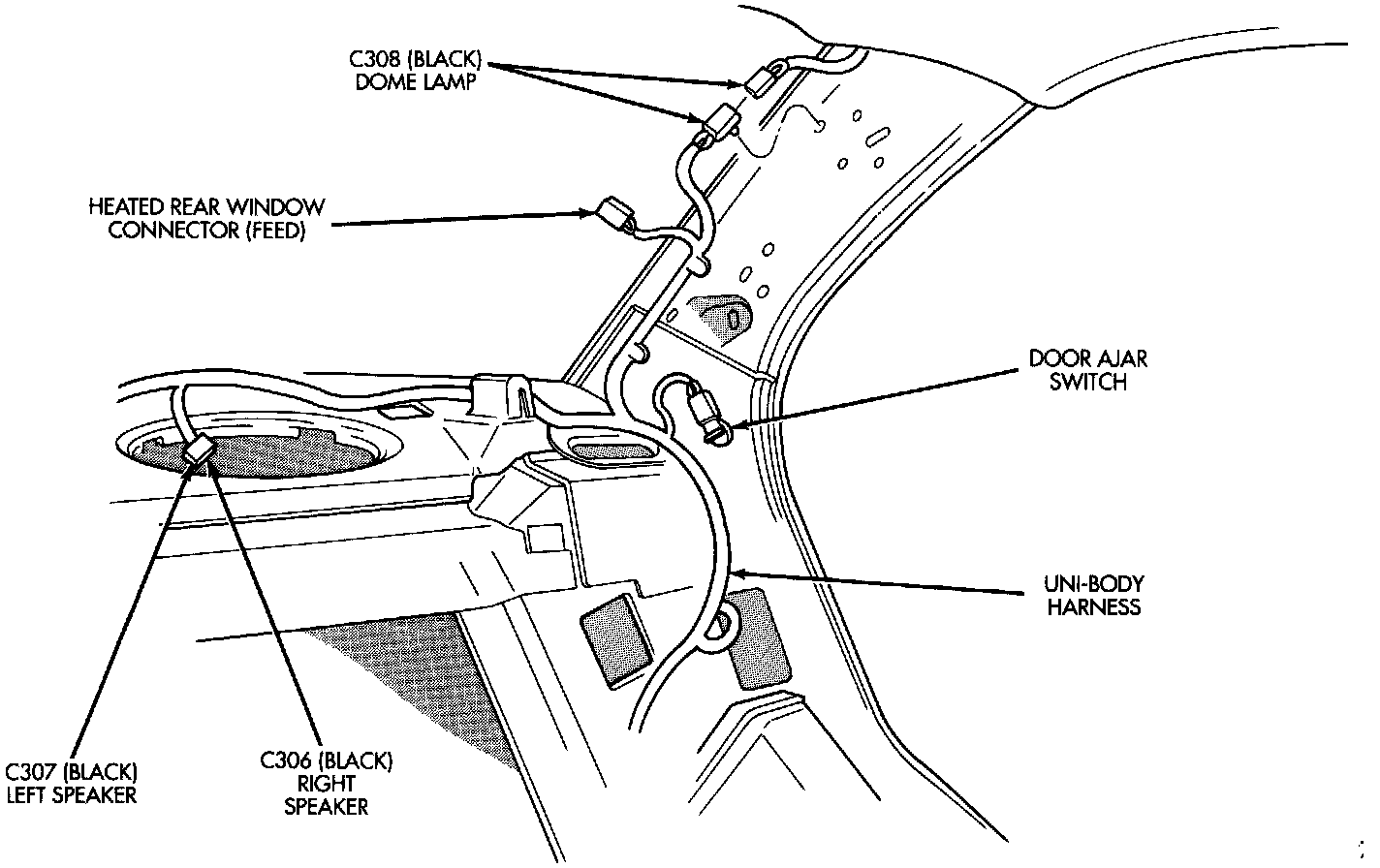 C308 (BLACK)
DOME LAMP

HEATED REAR WINDOW
CONNECTOR (FEED)

DOOR AJAR
SWITCH

UNI-BODY
HARNESS

C307 (BLACK)
LEFT SPEAKER

C306 (BLACK)
RIGHT
SPEAKER