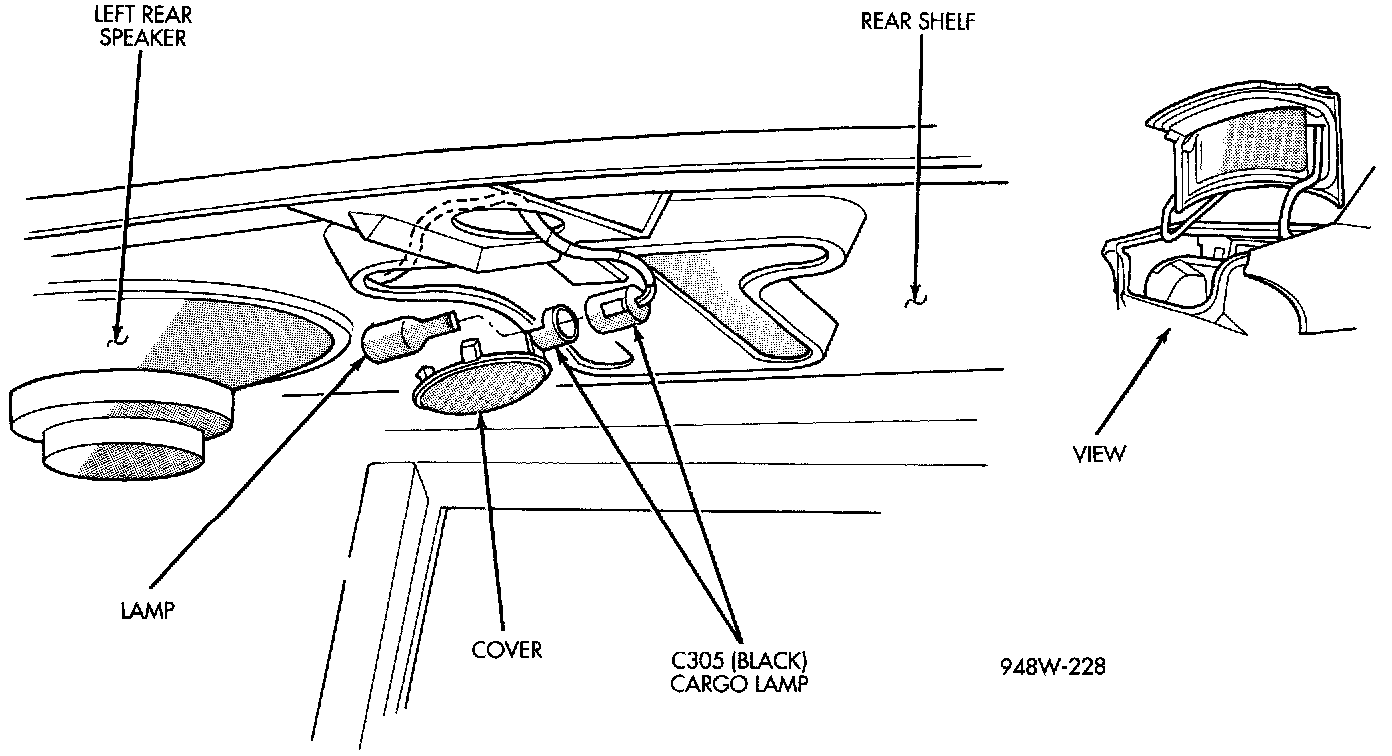 LEFT REAR SPEAKER

REAR SHELF

VIEW

LAMP

COVER

C305 (BLACK) CARGO LAMP

948W-228