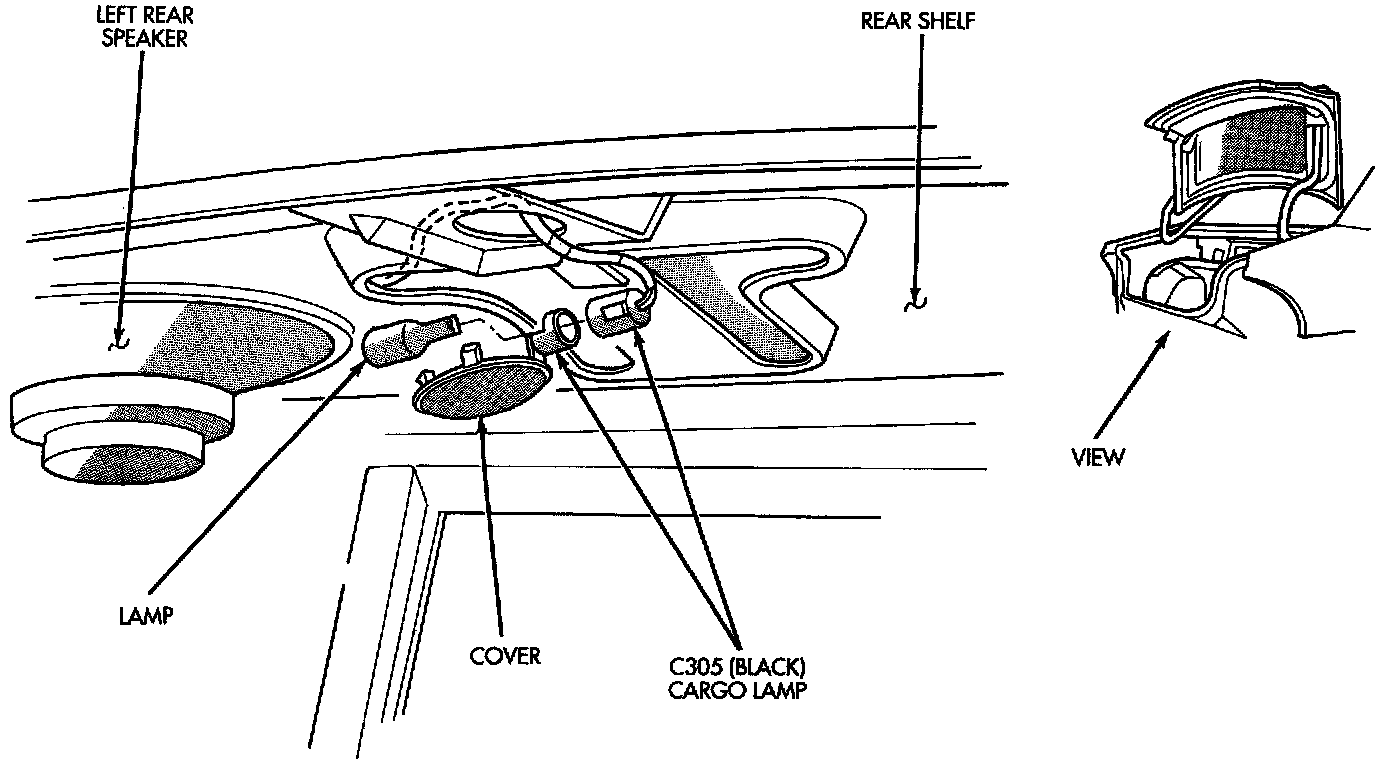 LEFT REAR SPEAKER

REAR SHELF

VIEW

LAMP

COVER

C305 (BLACK) CARGO LAMP