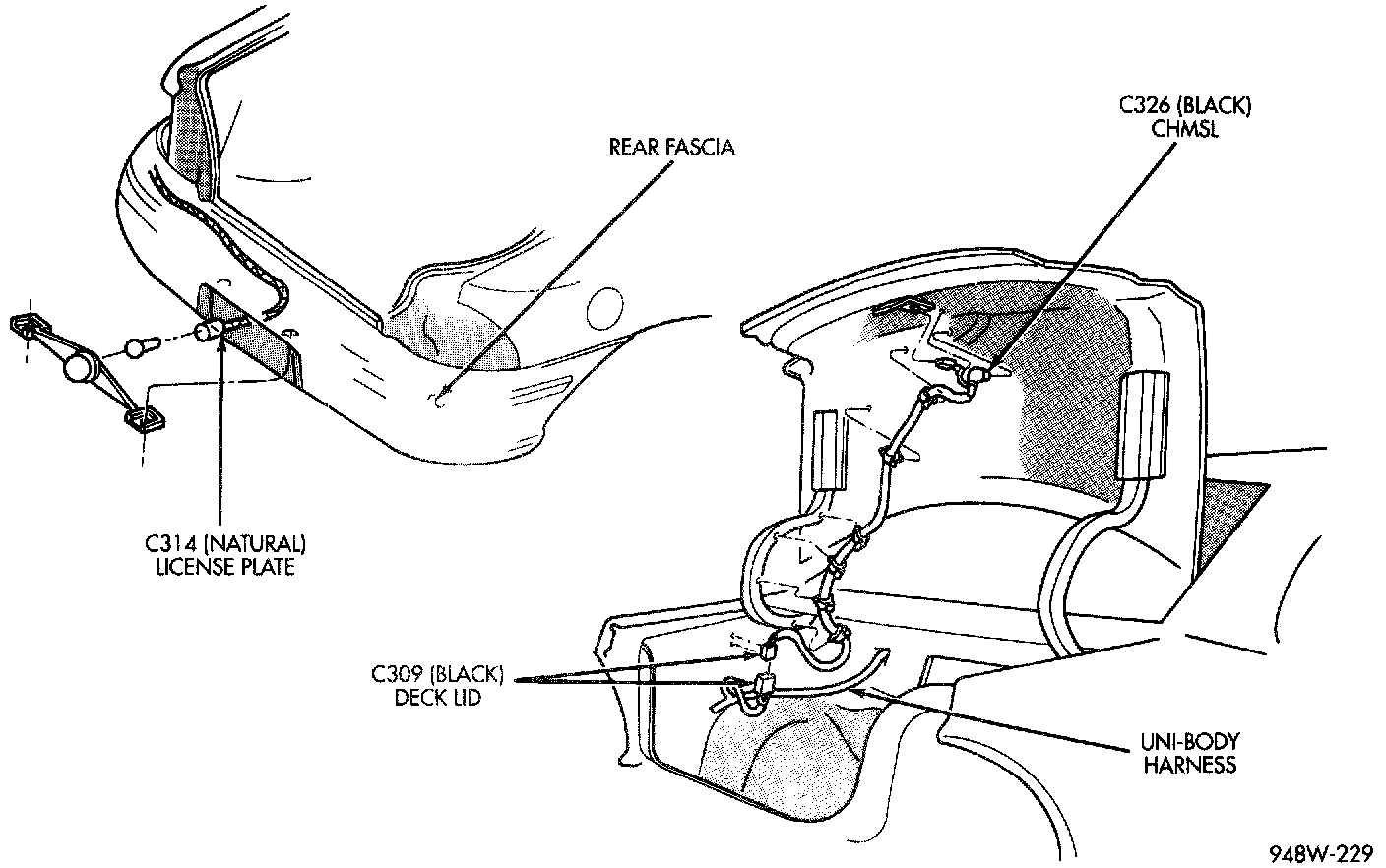 REAR FASCIA

C326 (BLACK)
CHMSL

C314 (NATURAL)
LICENSE PLATE

C309 (BLACK)
DECK LID

UNI-BODY
HARNESS

948W-229