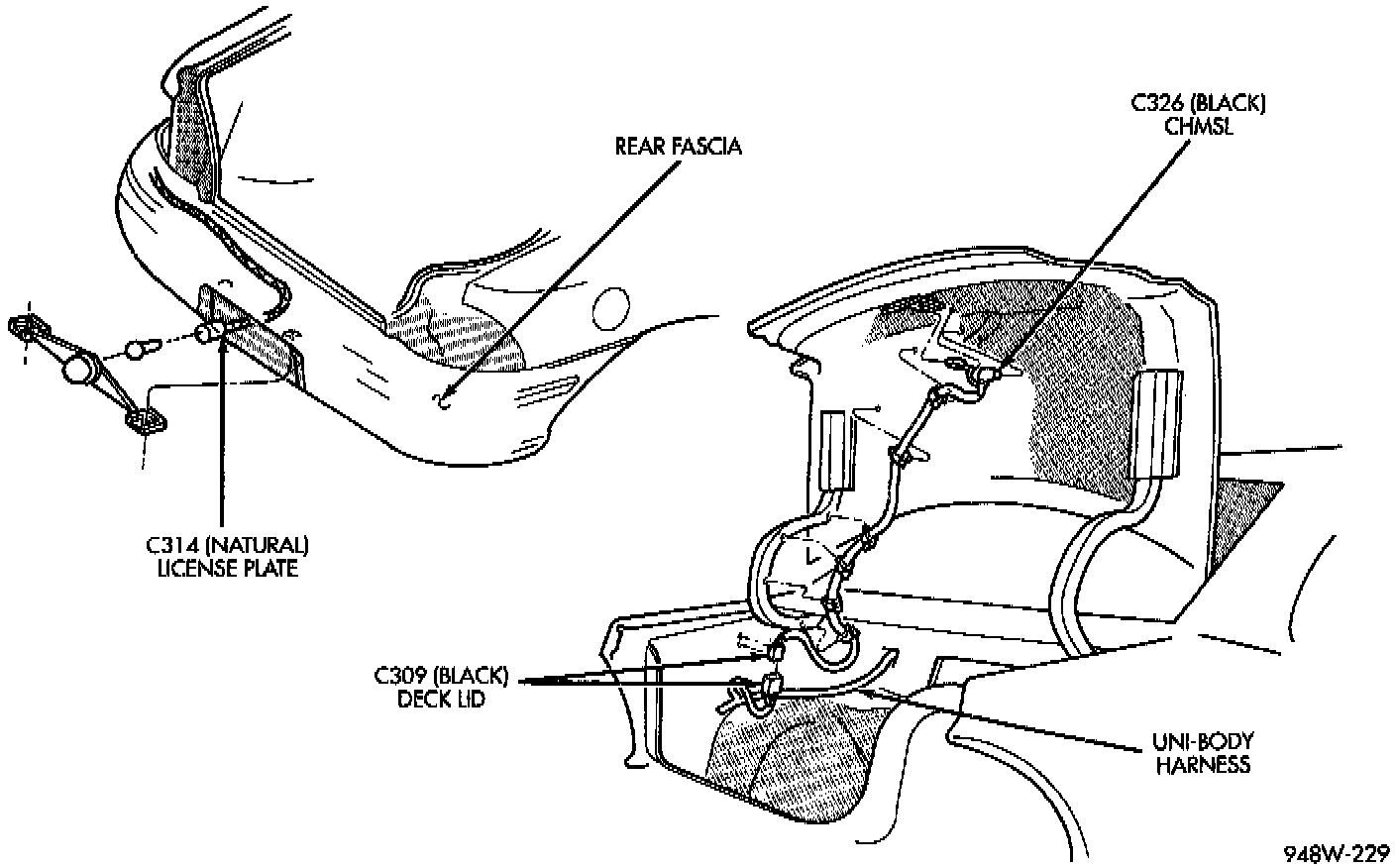 REAR FASCIA

C326 (BLACK)
CHMSL

C314 (NATURAL)
LICENSE PLATE

C309 (BLACK)
DECK LID

UNI-BODY
HARNESS

948W-229