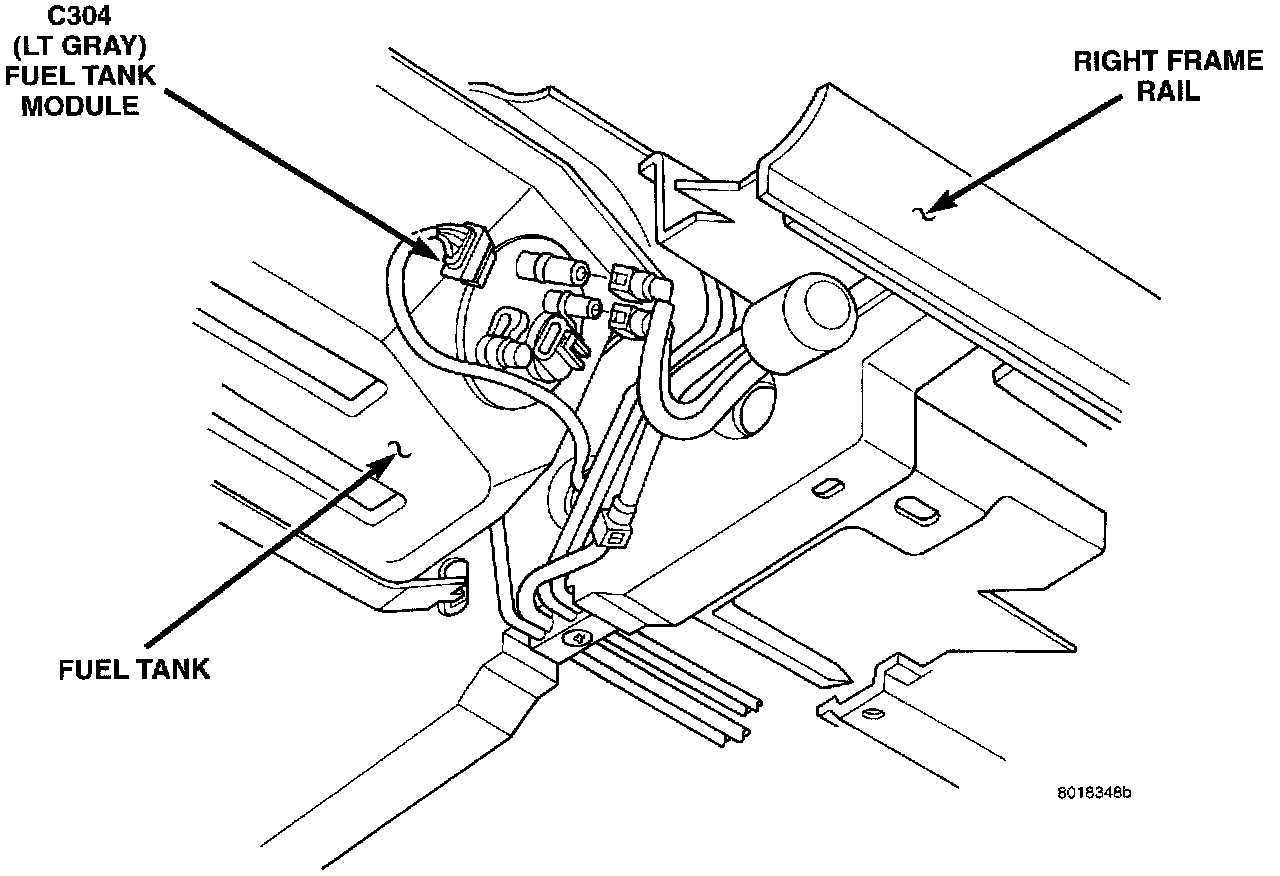 C304 (LT GRAY) FUEL TANK MODULE

RIGHT FRAME RAIL

FUEL TANK

8018348b