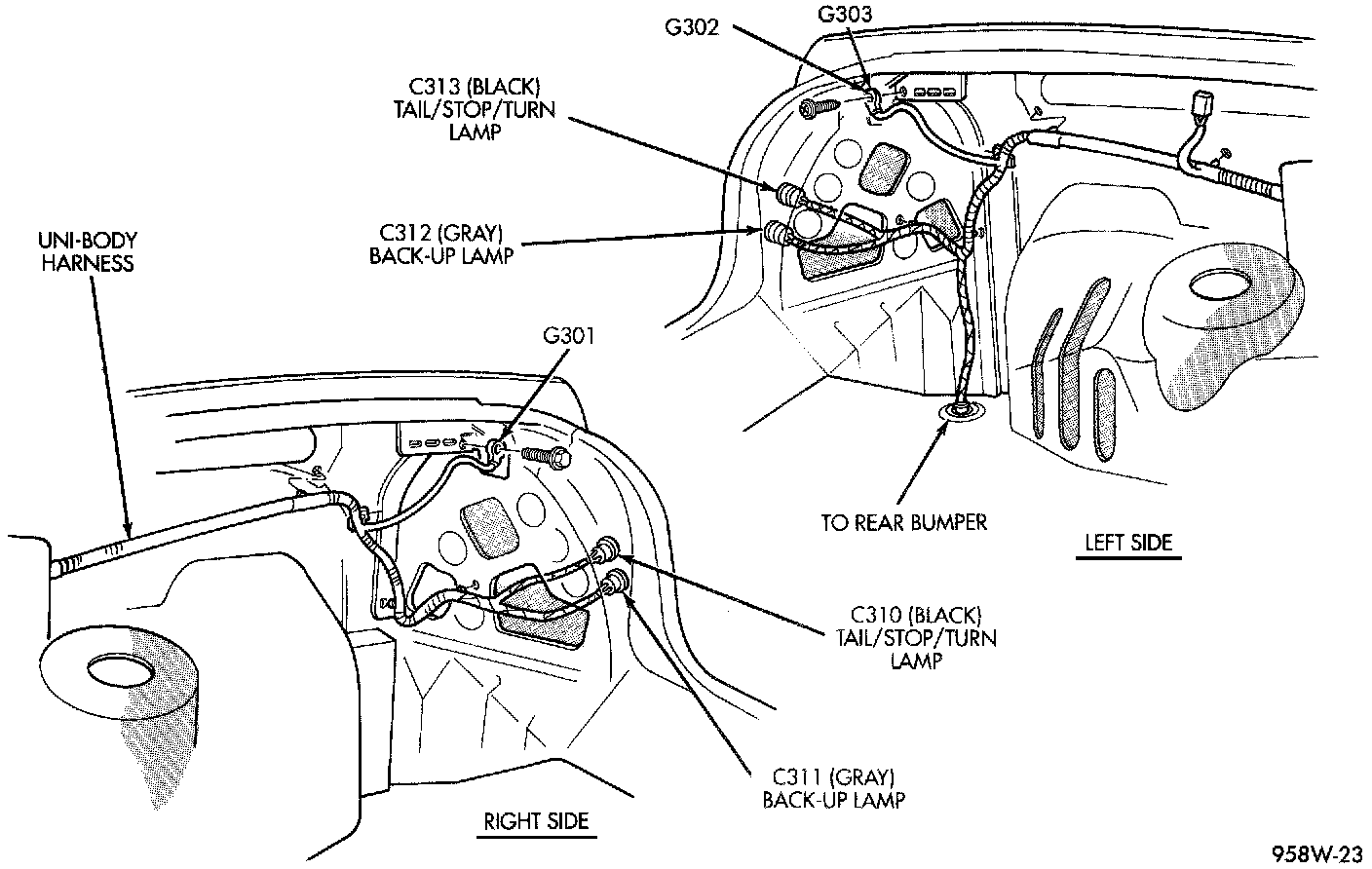 G302

G303

C313 (BLACK) TAIL/STOP/TURN LAMP

C312 (GRAY) BACK-UP LAMP

UNI-BODY HARNESS

G301

TO REAR BUMPER

LEFT SIDE

C310 (BLACK) TAIL/STOP/TURN LAMP

C311 (GRAY) BACK-UP LAMP

RIGHT SIDE

958W-23