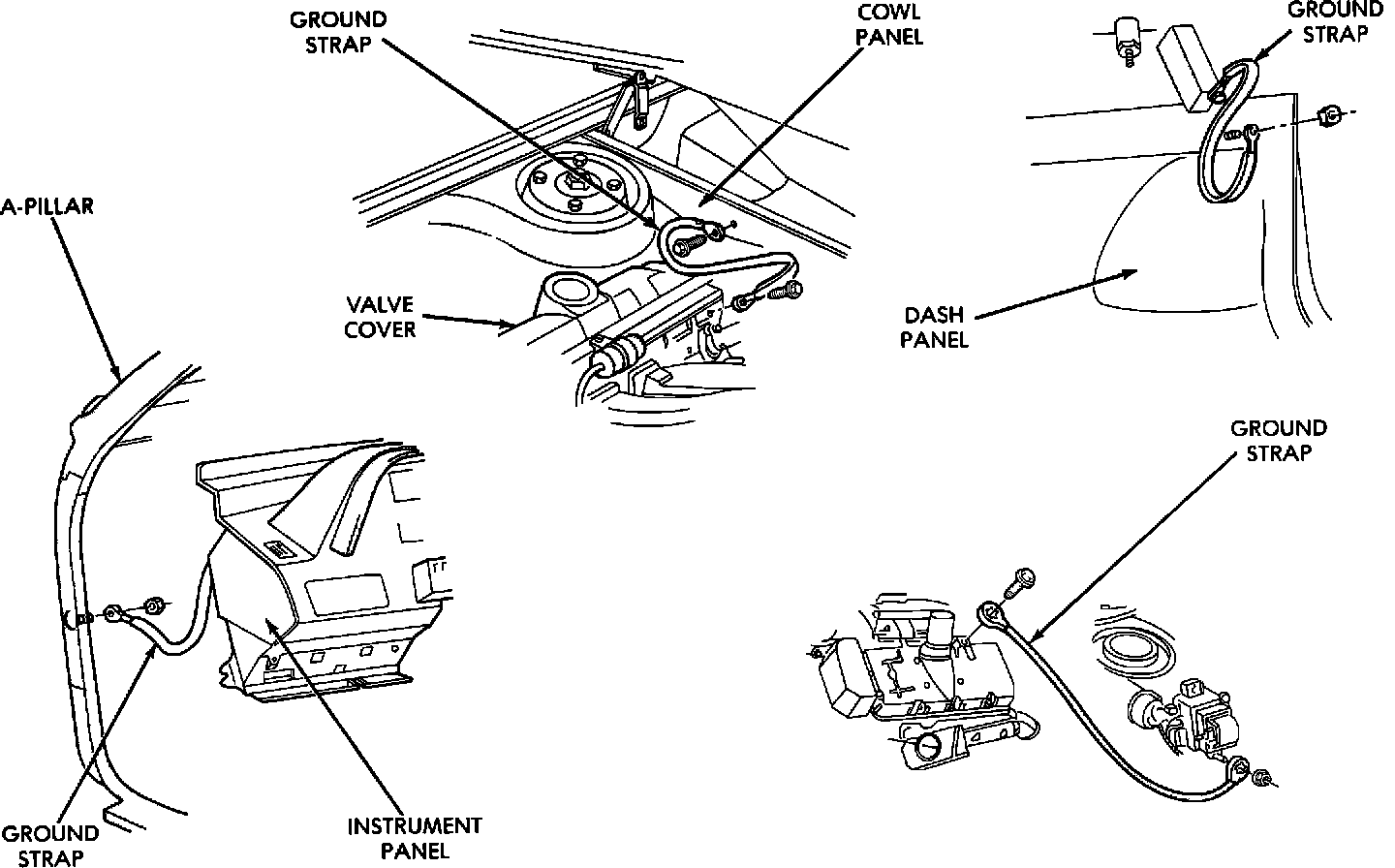 GROUND STRAP

COWL PANEL

GROUND STRAP

A-PILLAR

VALVE COVER

DASH PANEL

GROUND STRAP

GROUND STRAP

INSTRUMENT PANEL