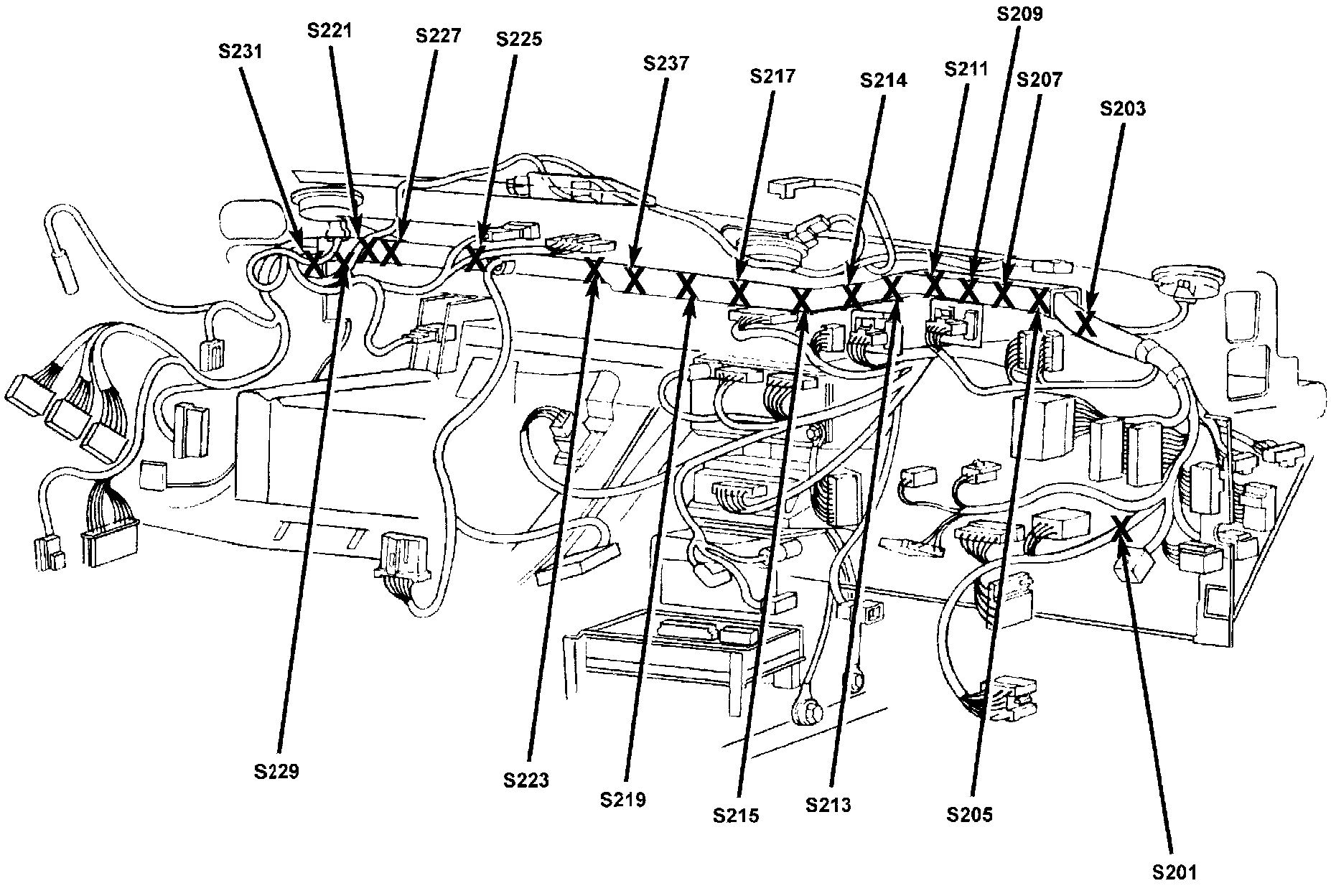 S231
S221
S227
S225
S237
S217
S214
S211
S209
S207
S203
S229
S223
S219
S215
S213
S205
S201