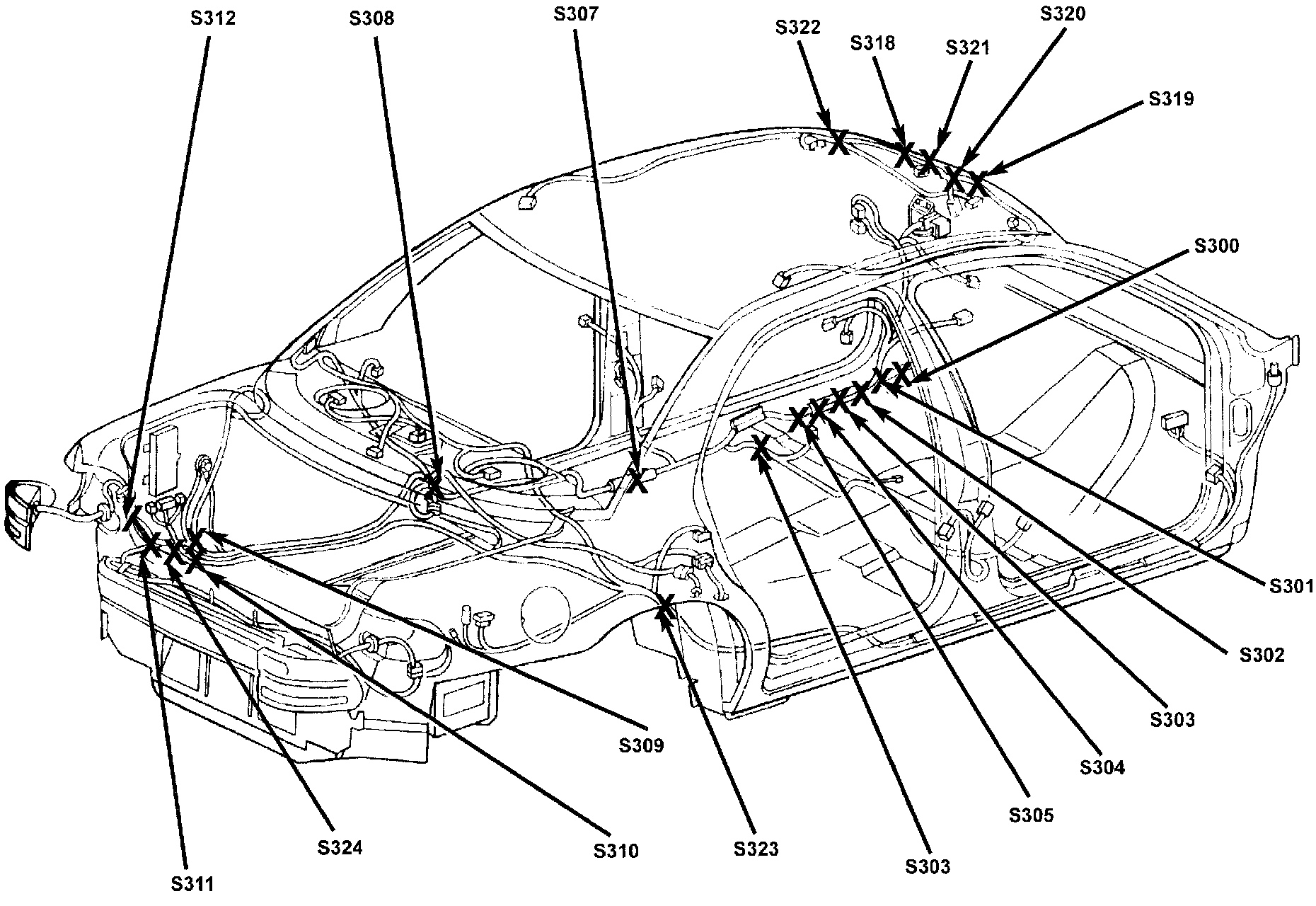 S312
S308
S307
S322
S318
S321
S320
S319
S300
S301
S302
S303
S304
S305
S303
S323
S309
S310
S324
S311