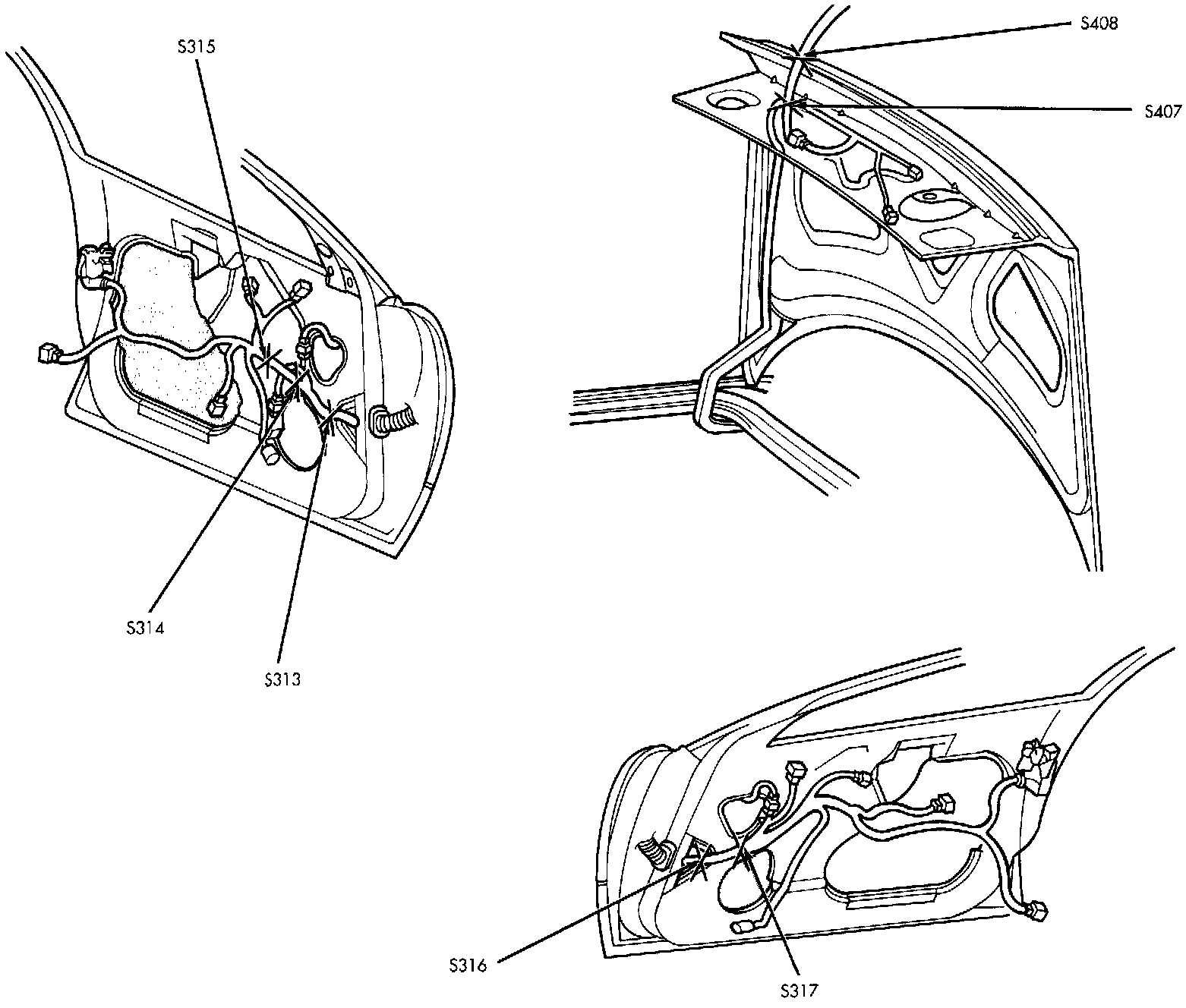 S315

S314

S313

S408

S407

S316

S317