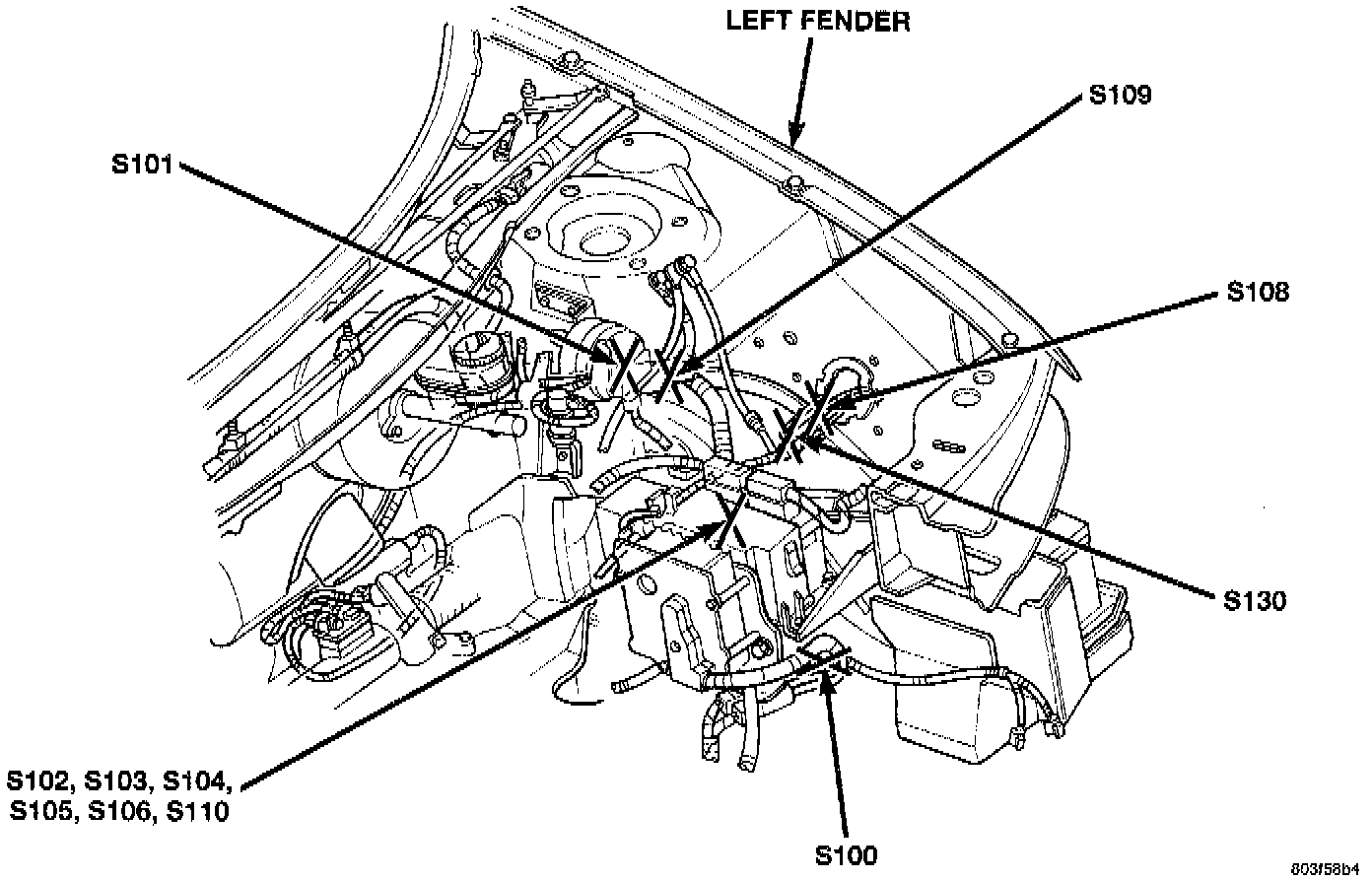 LEFT FENDER

S109

S101

S108

S130

S102, S103, S104,
S105, S106, S110

S100

803f58b4