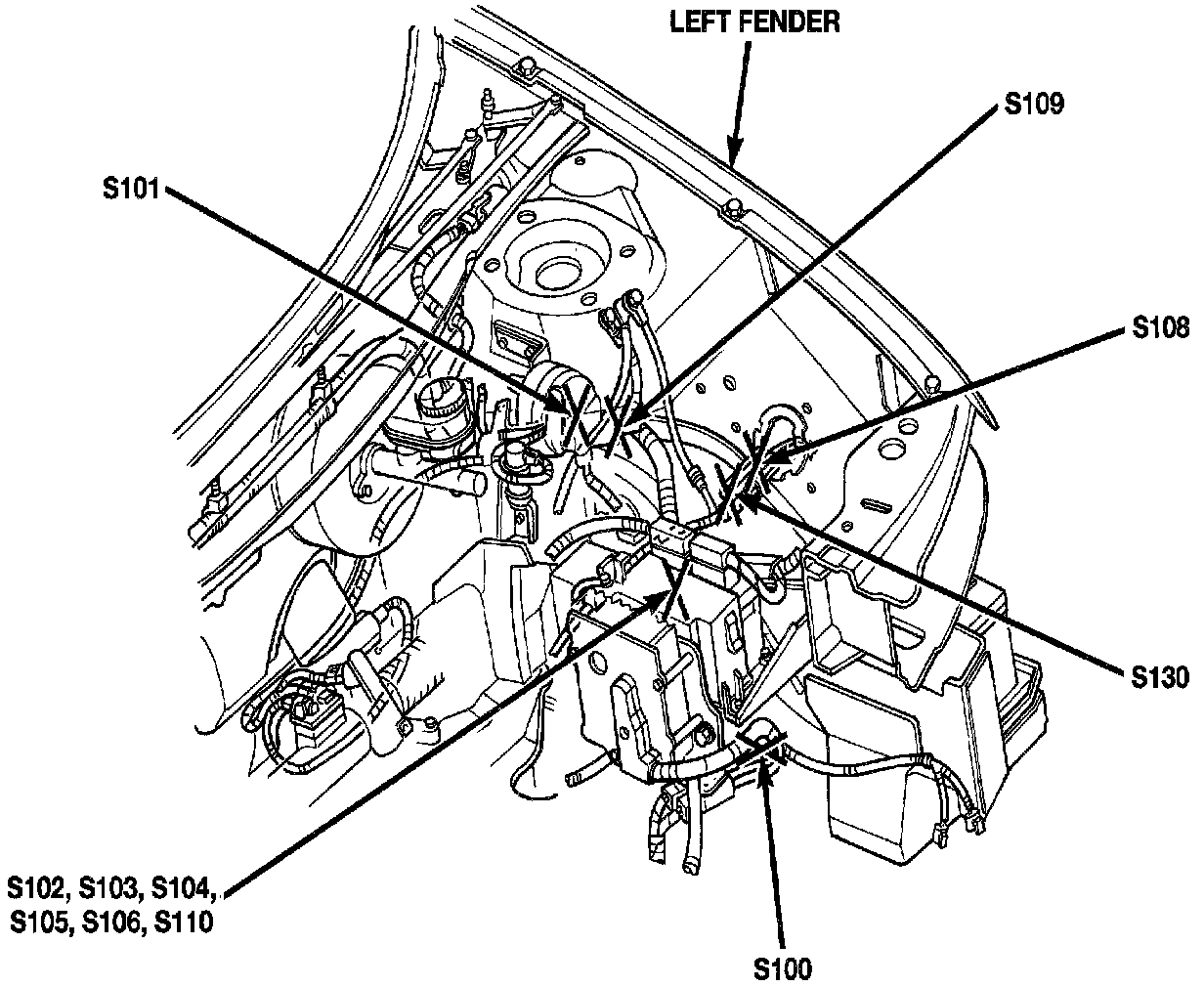 LEFT FENDER

S109

S101

S108

S130

S102, S103, S104,
S105, S106, S110

S100