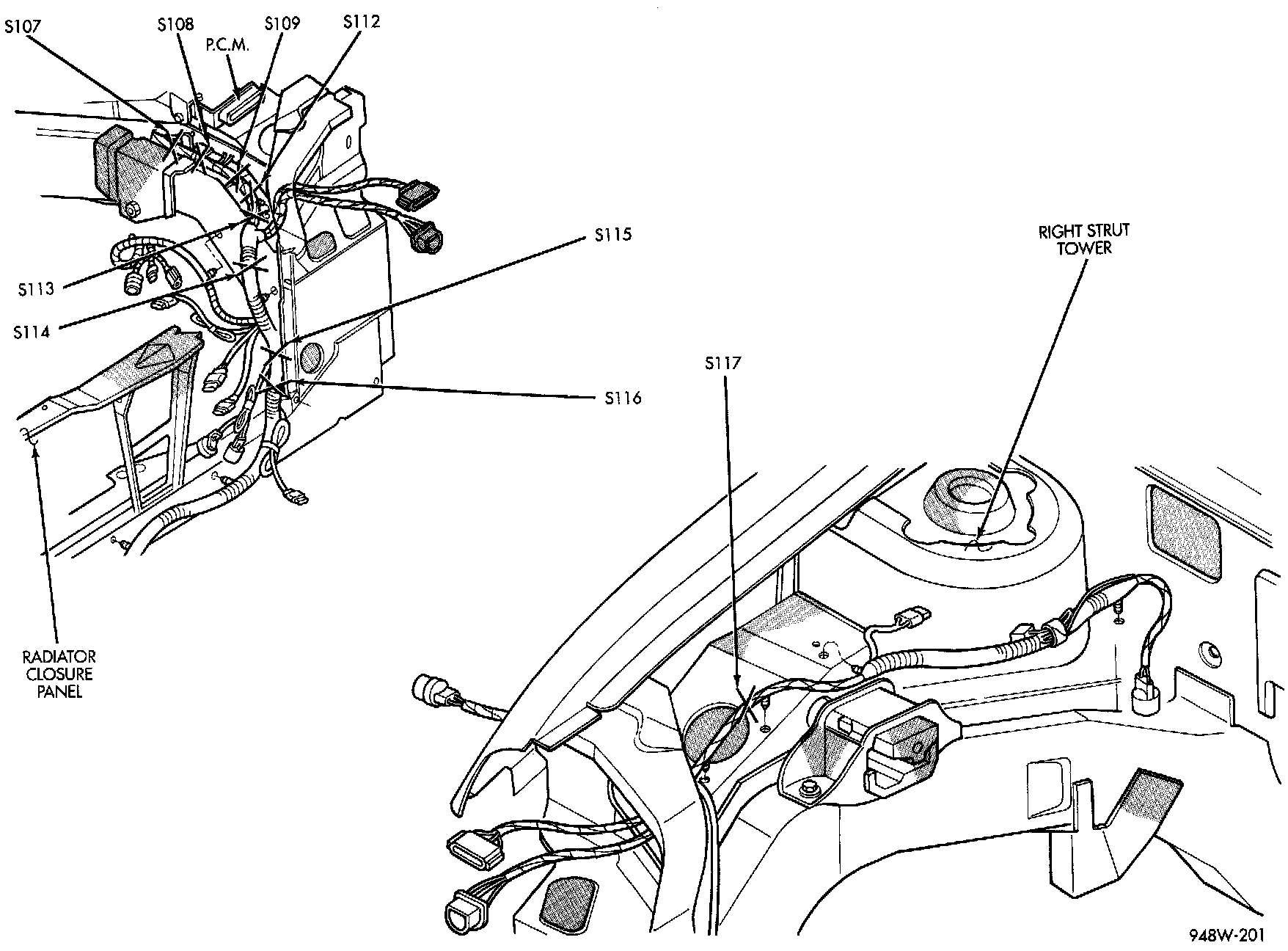 S107
S108
P.C.M.
S109
S112
S115
RIGHT STRUT TOWER
S113
S114
S117
S116
RADIATOR CLOSURE PANEL
948W-201