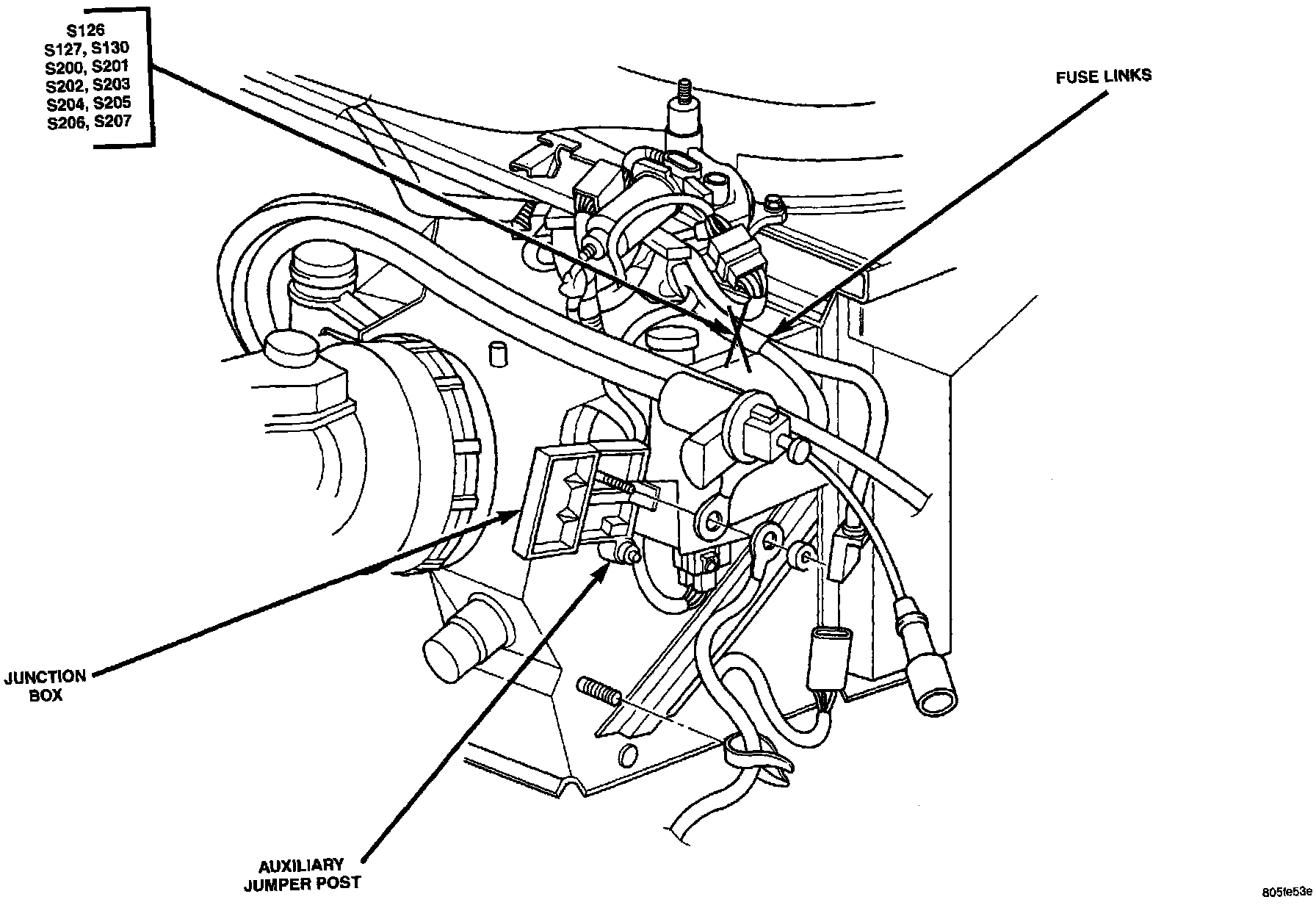 S126
S127, S130
S200, S201
S202, S203
S204, S205
S206, S207

FUSE LINKS

JUNCTION BOX

AUXILIARY JUMPER POST

805fe53e