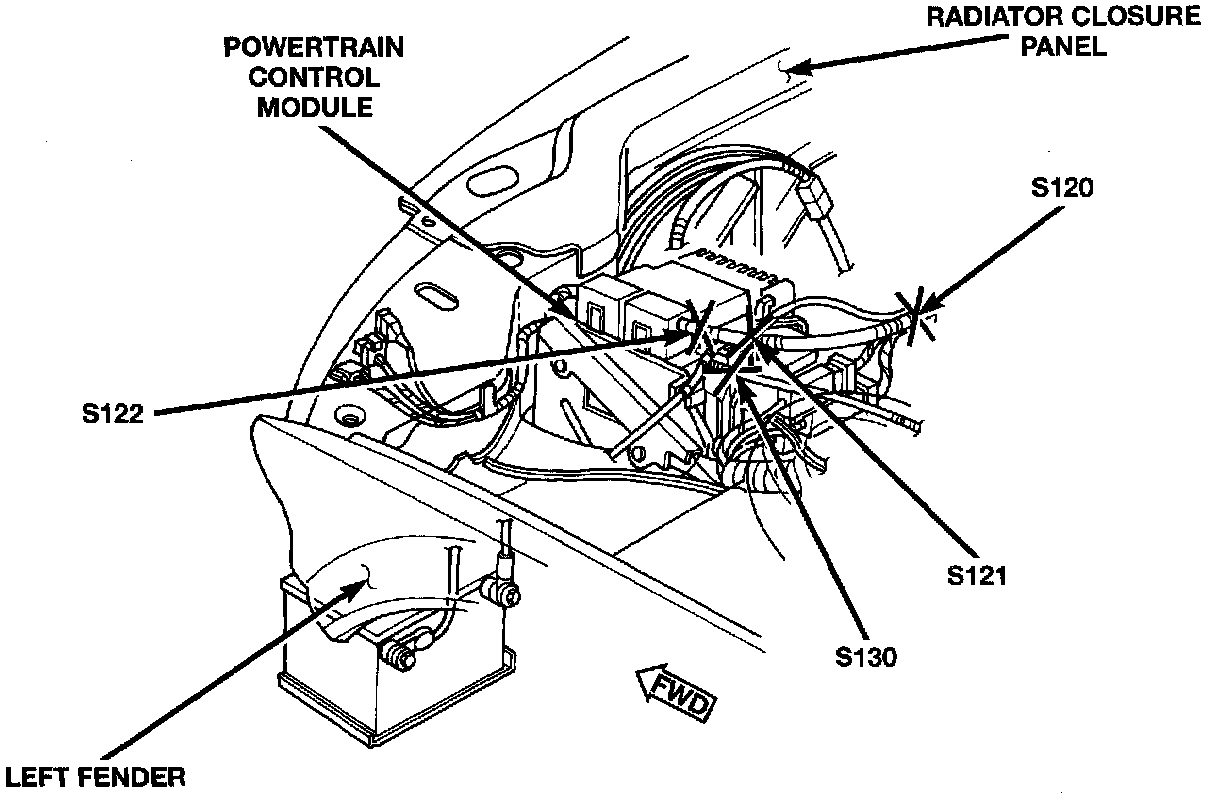 RADIATOR CLOSURE PANEL

POWERTRAIN CONTROL MODULE

S120

S122

S121

S130

FWD

LEFT FENDER