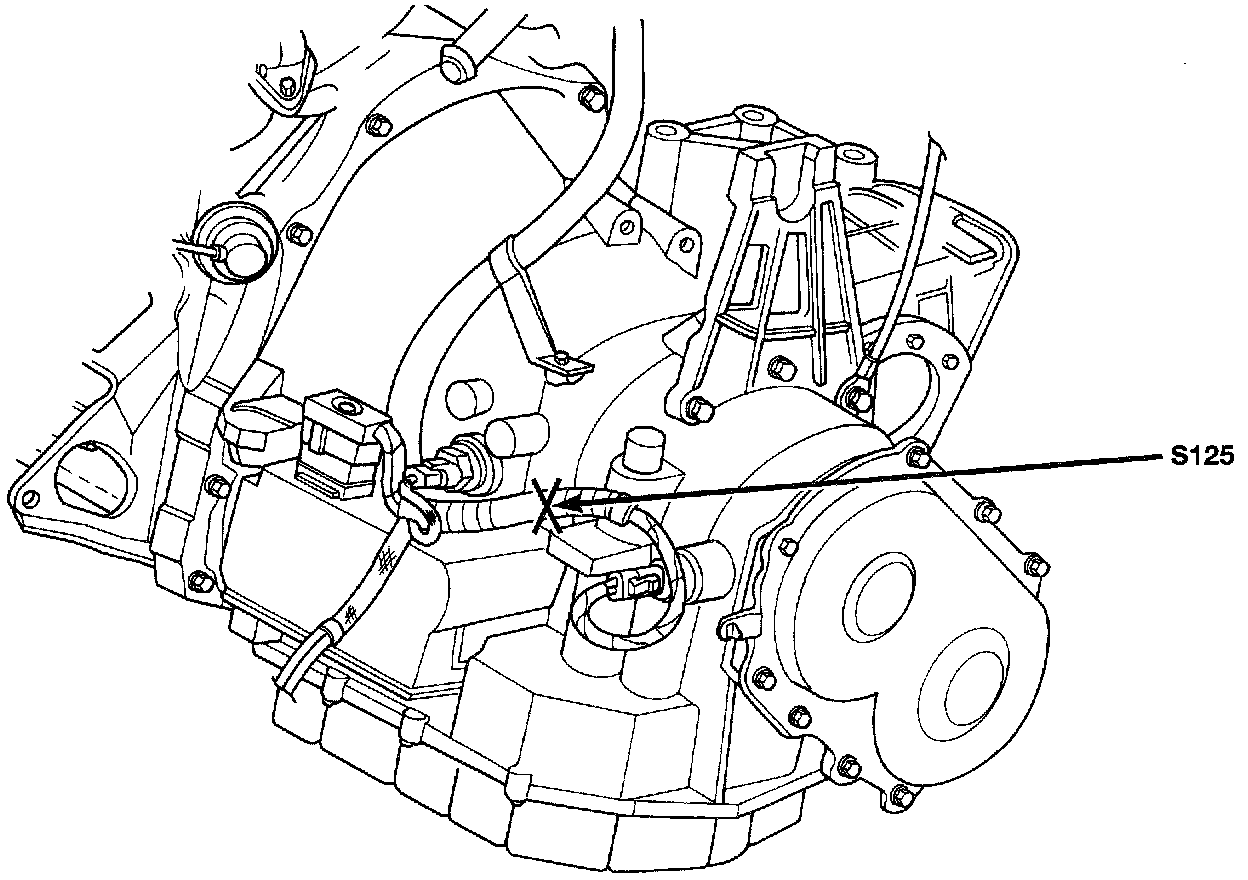 S125