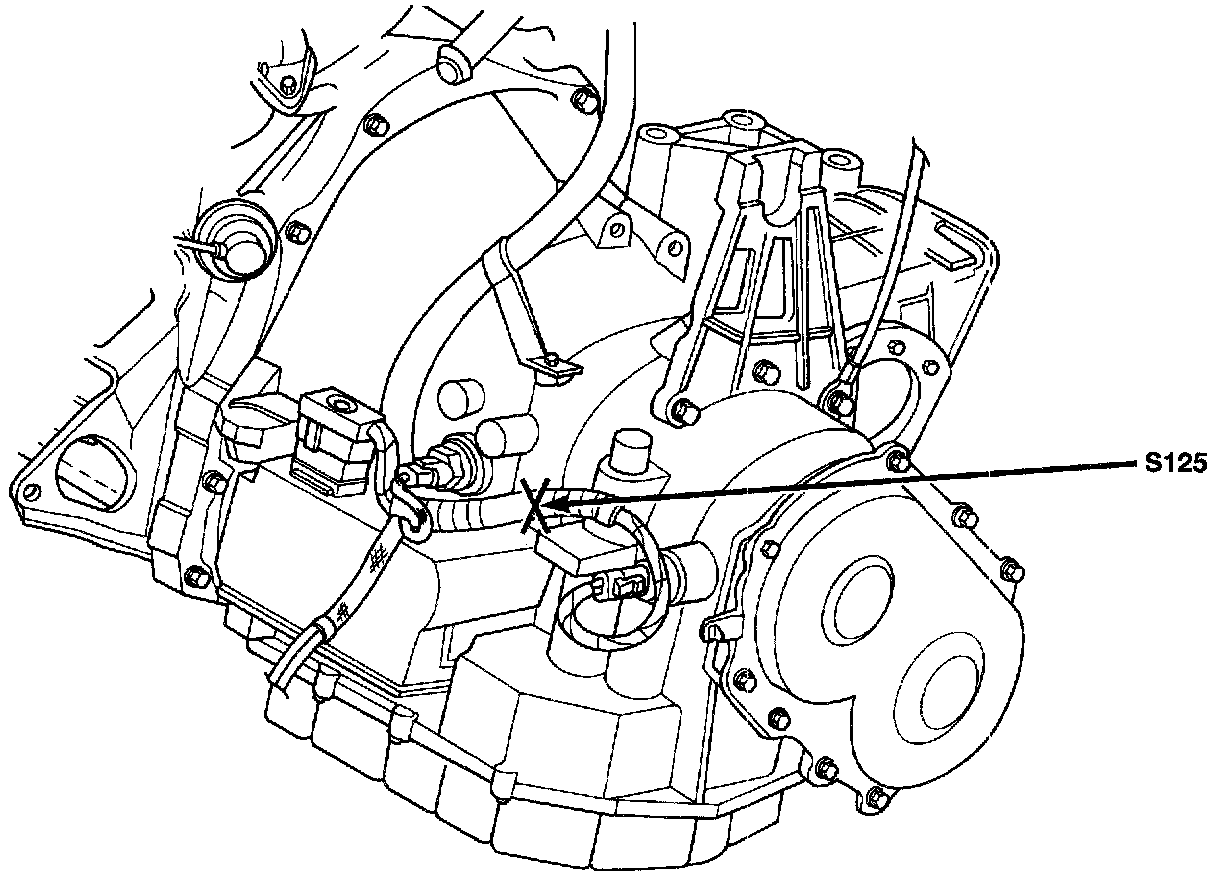 S125