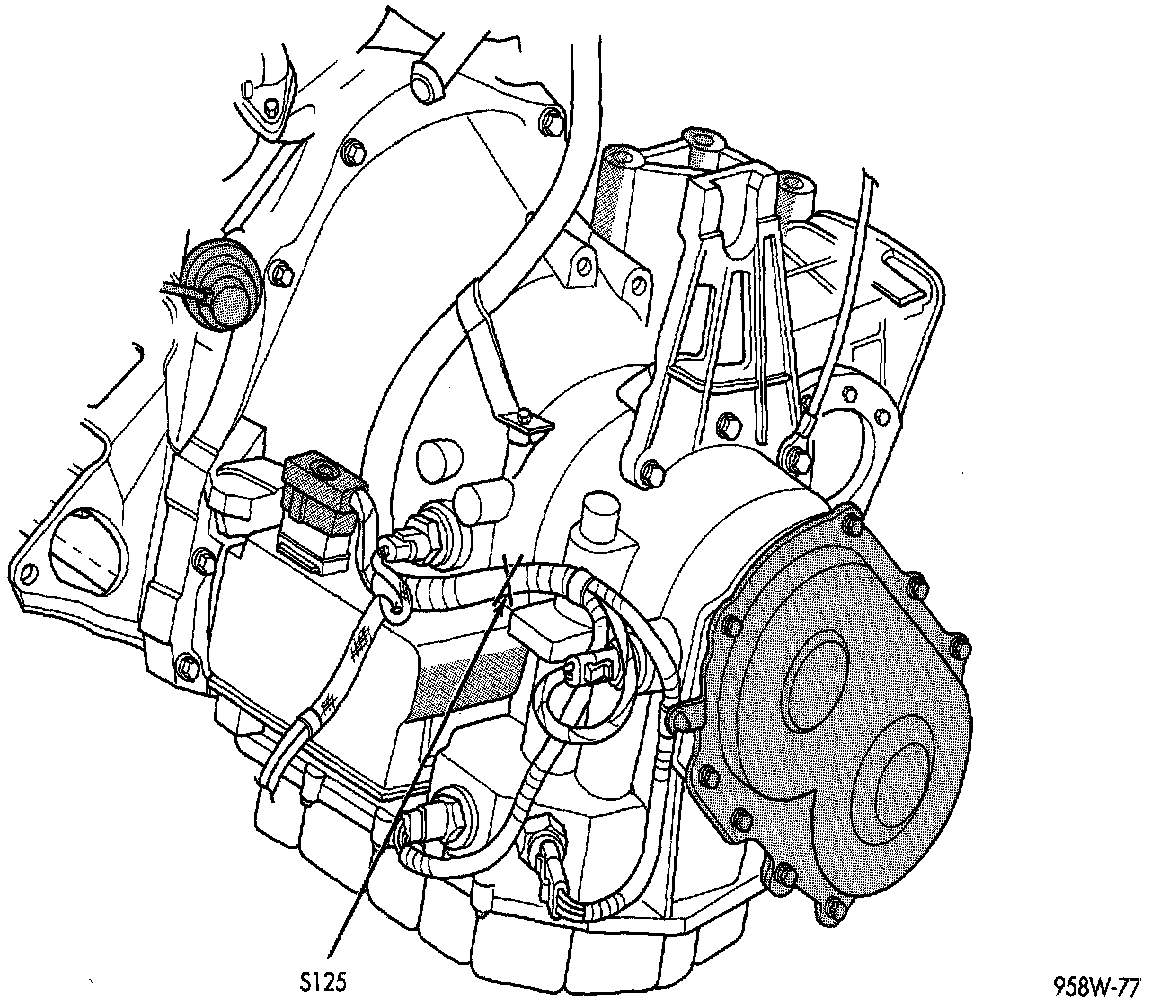 S125

958W-77