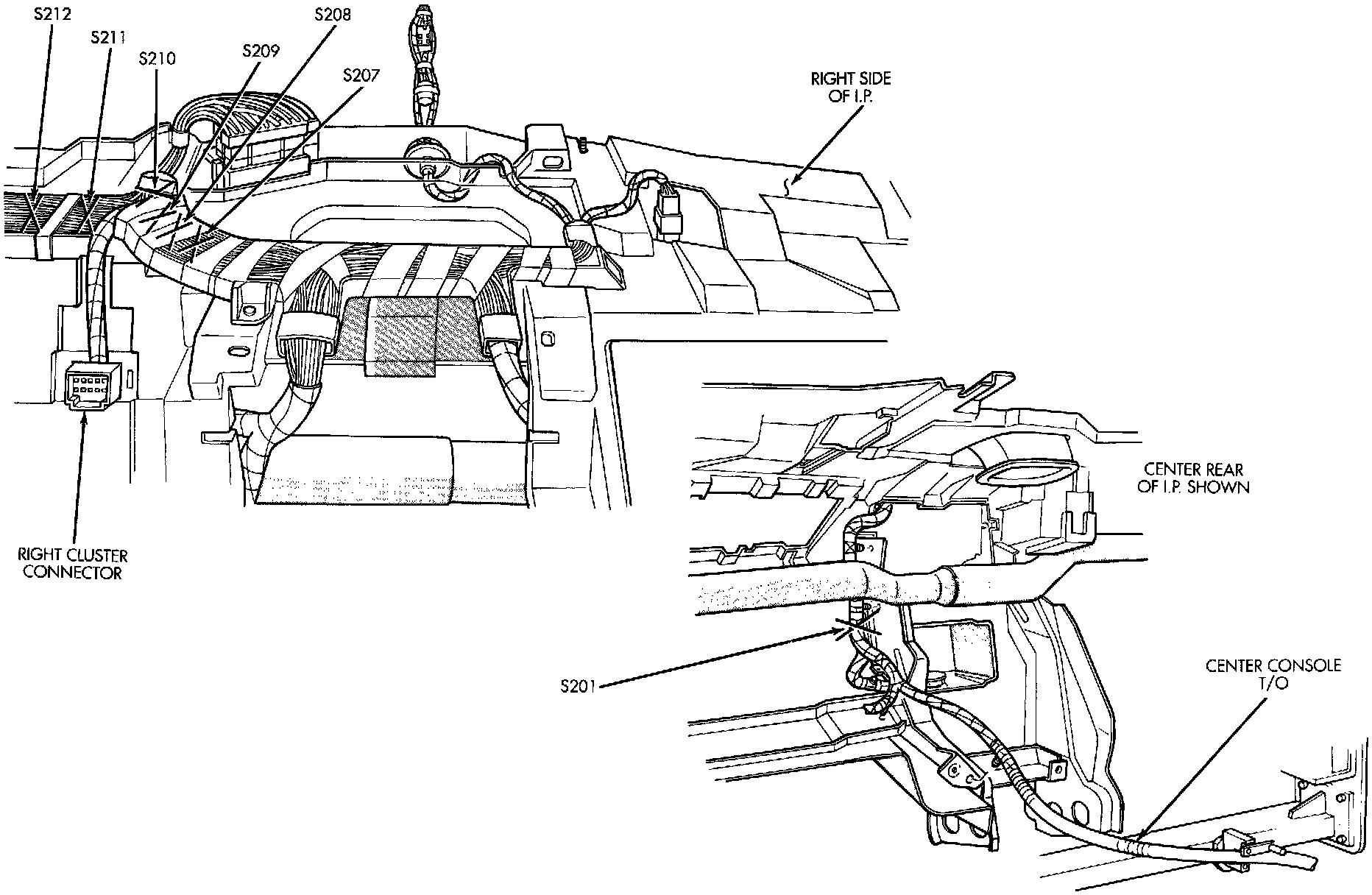 S212
S211
S210
S209
S208
S207

RIGHT SIDE OF I.P.

RIGHT CLUSTER CONNECTOR

CENTER REAR OF I.P. SHOWN

S201

CENTER CONSOLE T/O