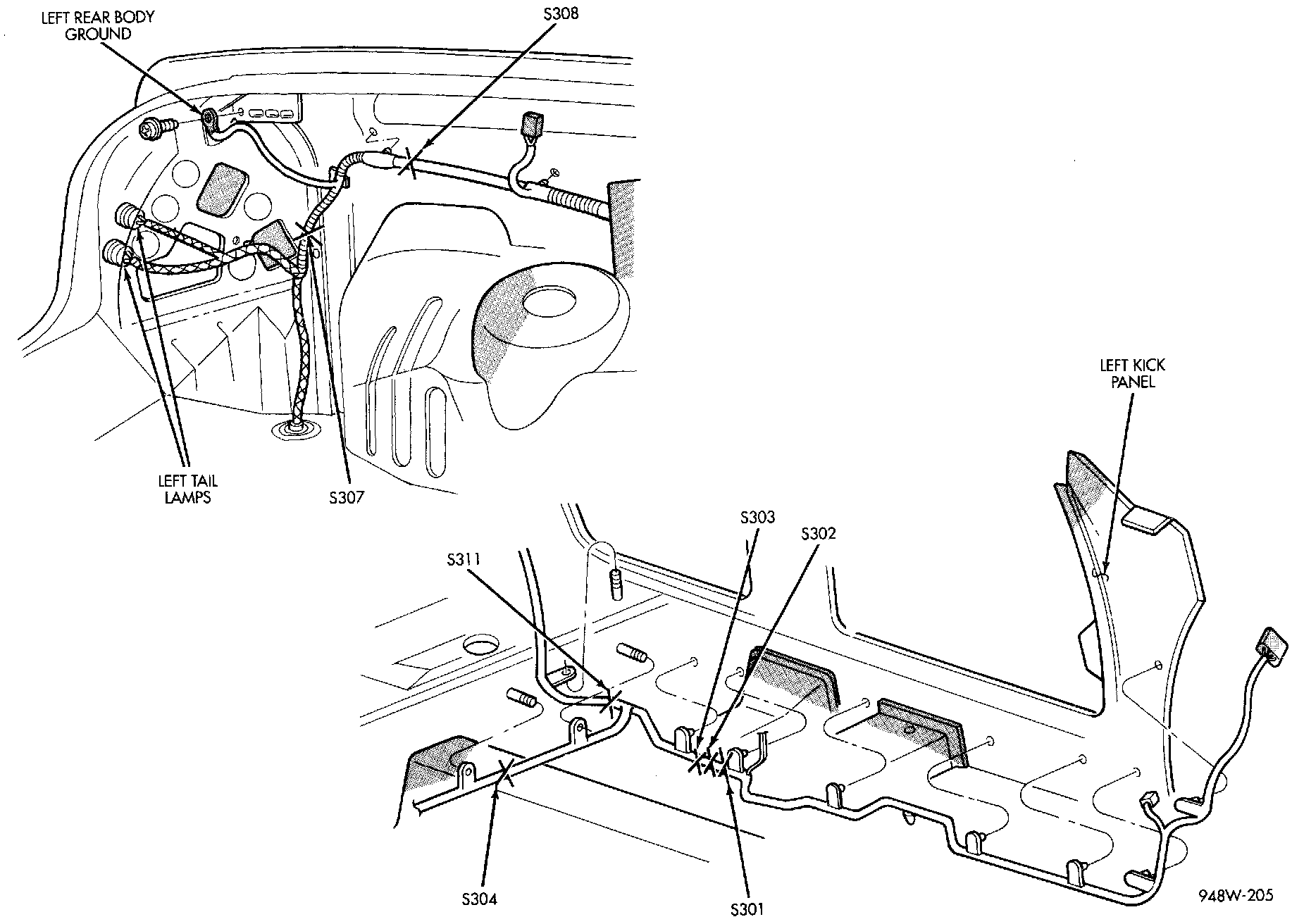 LEFT REAR BODY GROUND

S308

LEFT KICK PANEL

LEFT TAIL LAMPS

S307

S303

S302

S311

S304

S301

948W-205