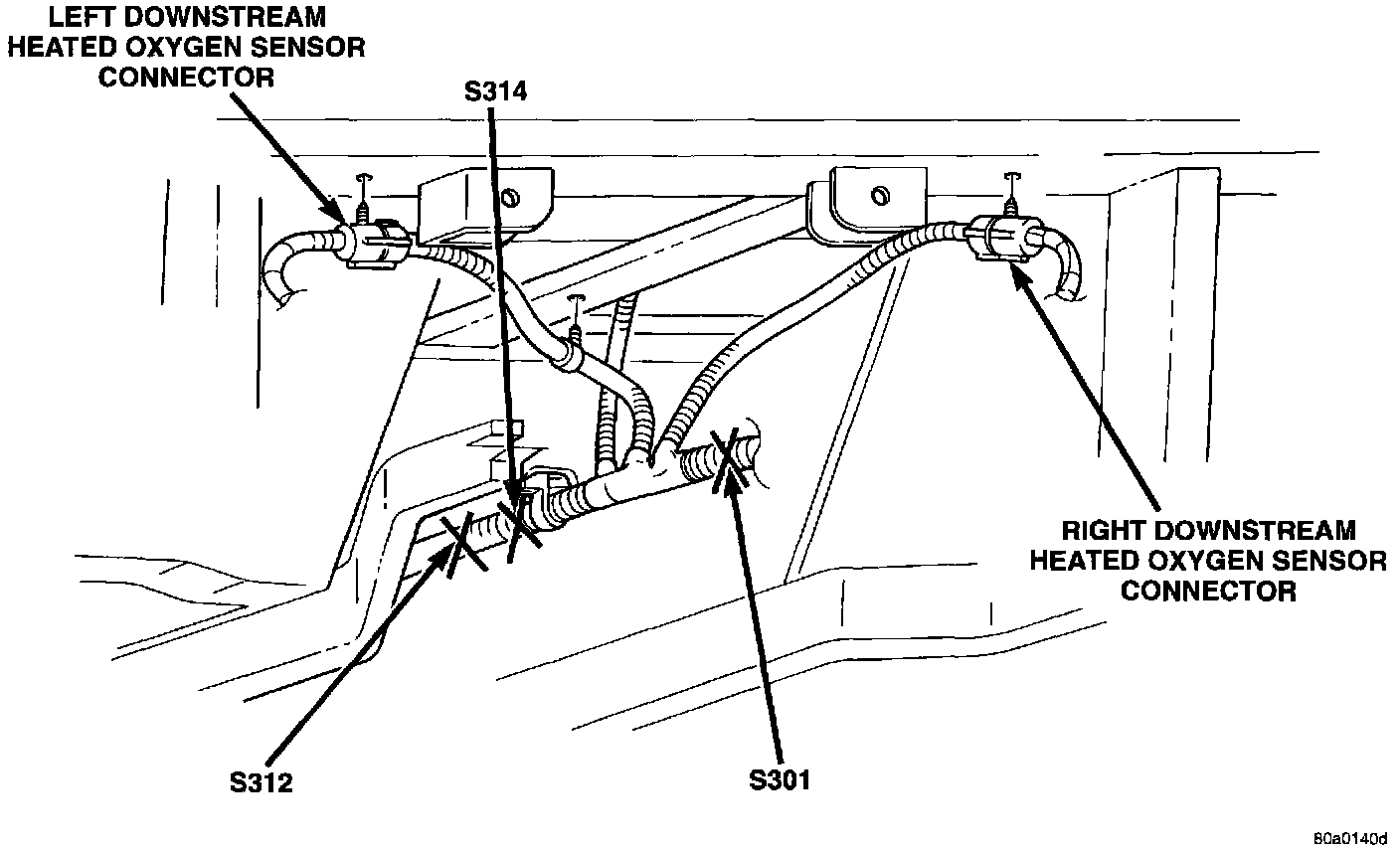 LEFT DOWNSTREAM HEATED OXYGEN SENSOR CONNECTOR

S314

RIGHT DOWNSTREAM HEATED OXYGEN SENSOR CONNECTOR

S312

S301

80a0140d