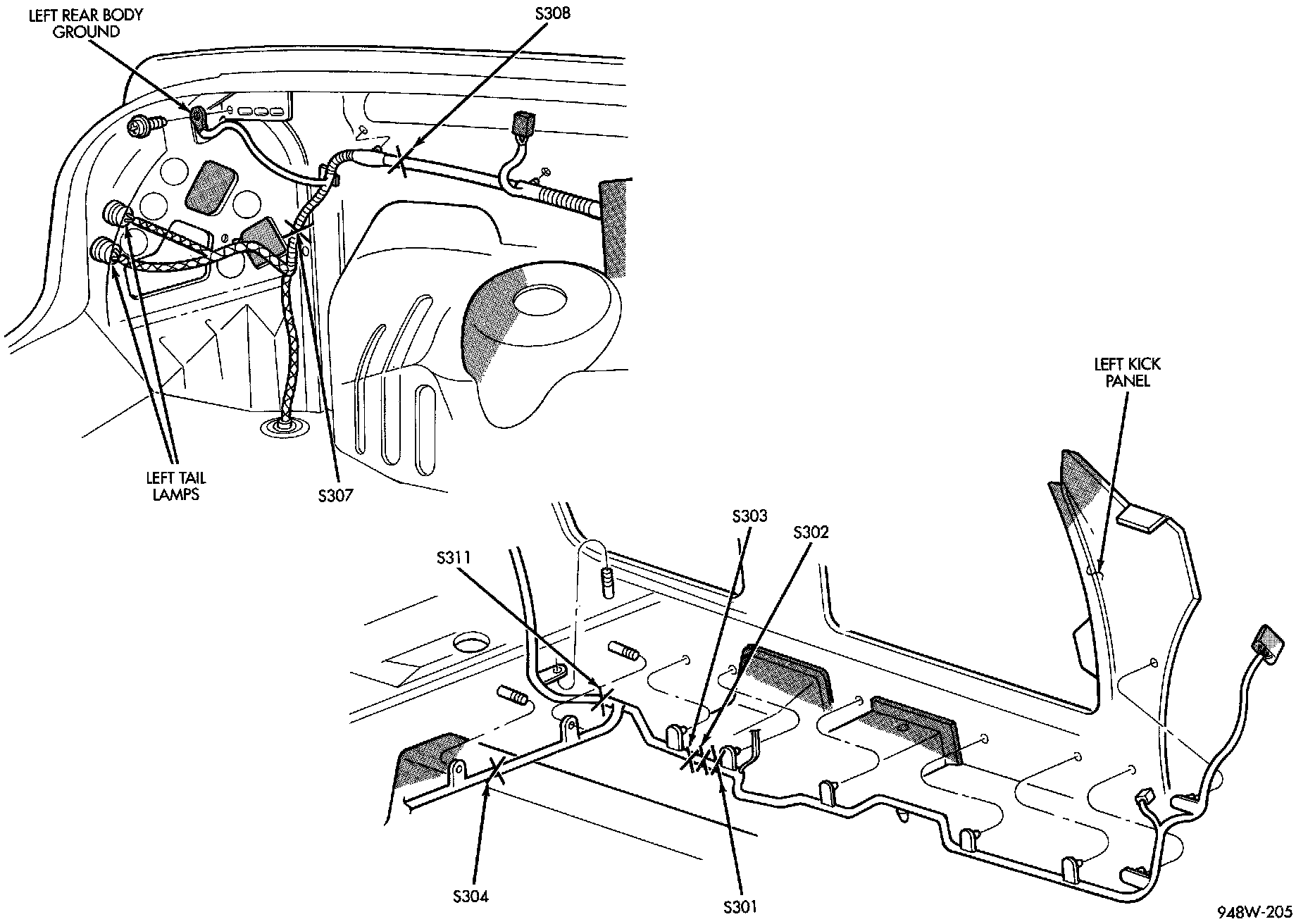 LEFT REAR BODY GROUND

S308

LEFT TAIL LAMPS

S307

LEFT KICK PANEL

S303

S302

S311

S304

S301

948W-205