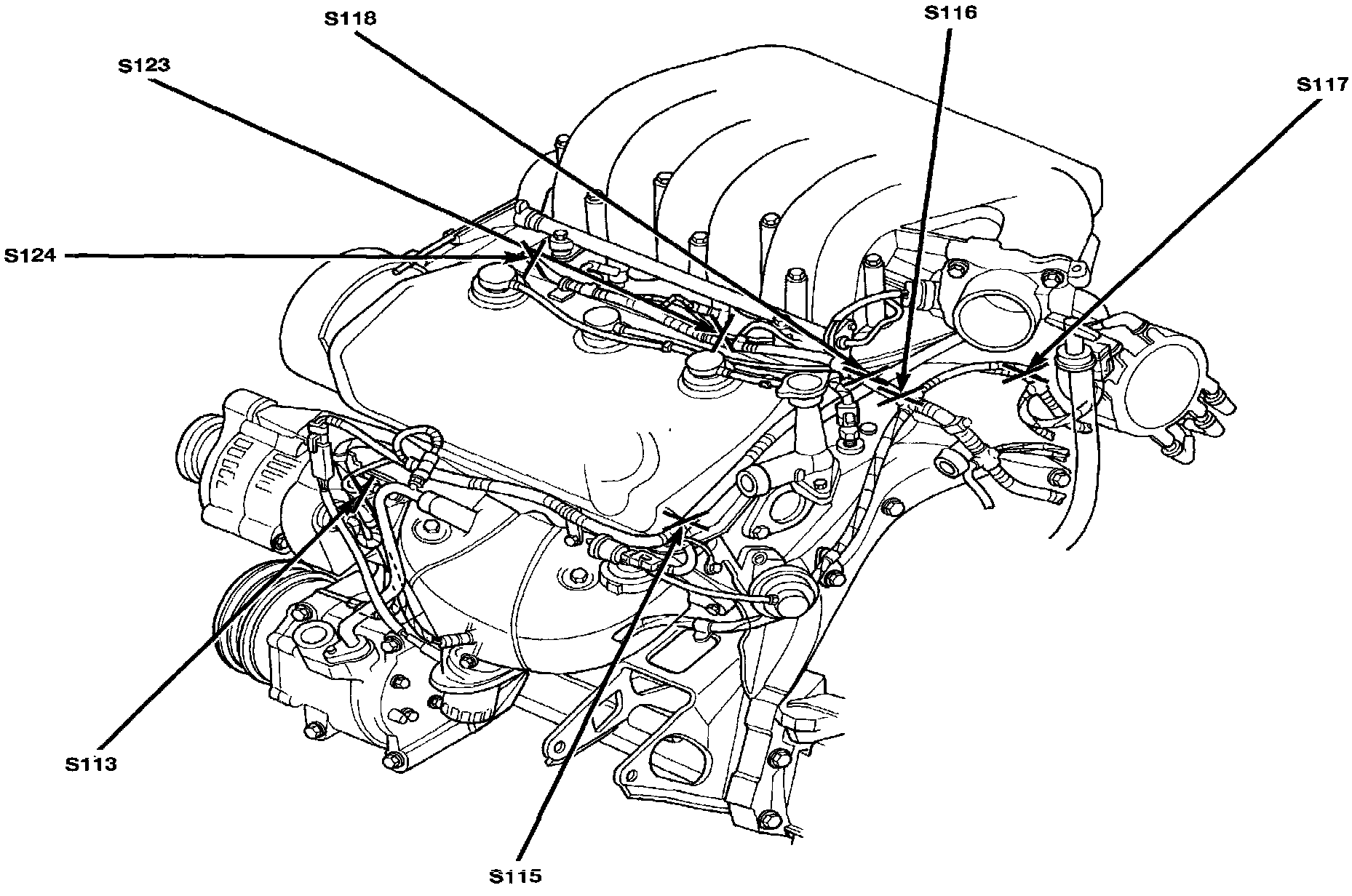 S118
S116
S123
S117
S124
S113
S115