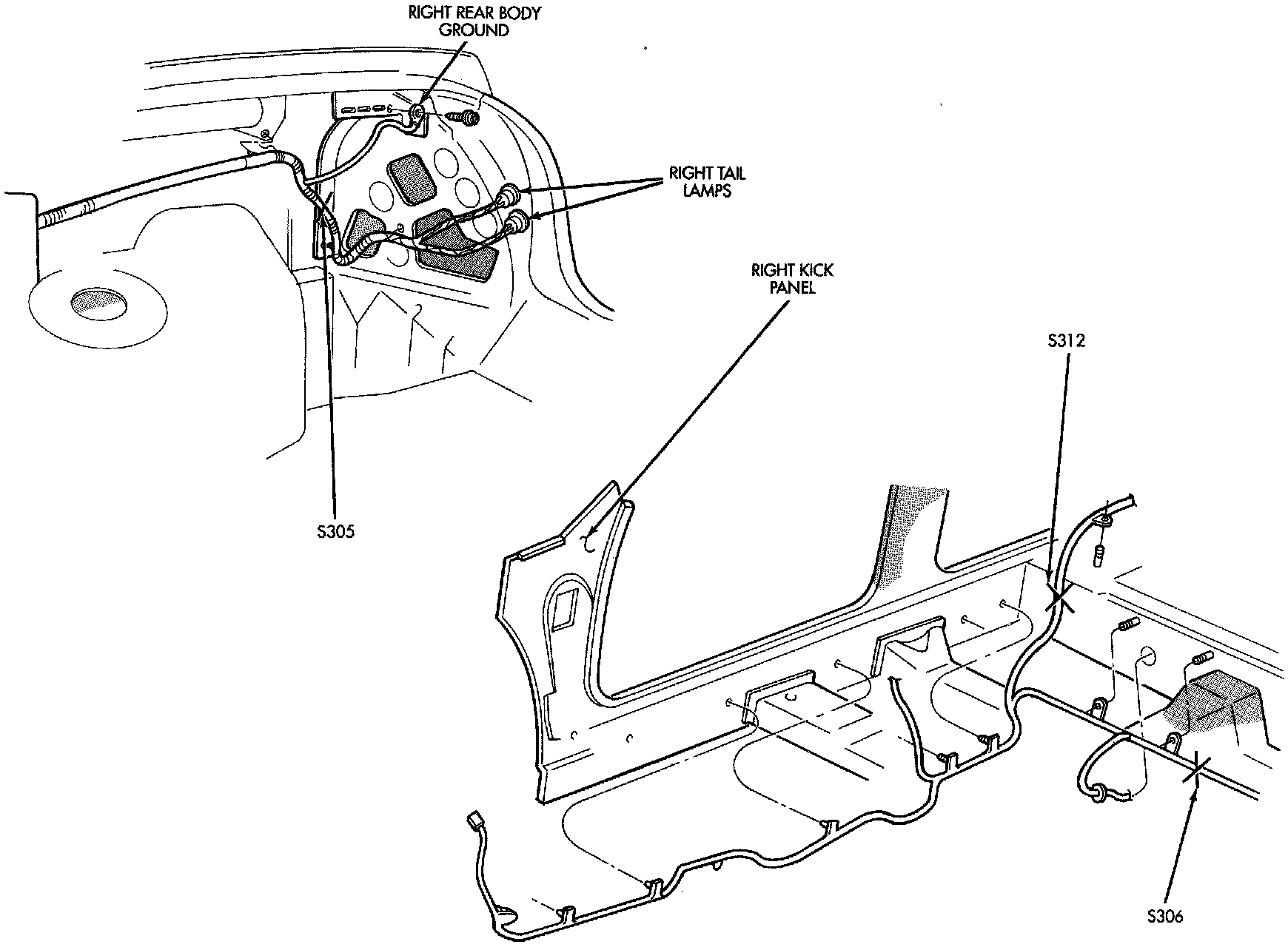 RIGHT REAR BODY GROUND

RIGHT TAIL LAMPS

RIGHT KICK PANEL

S312

S305

S306