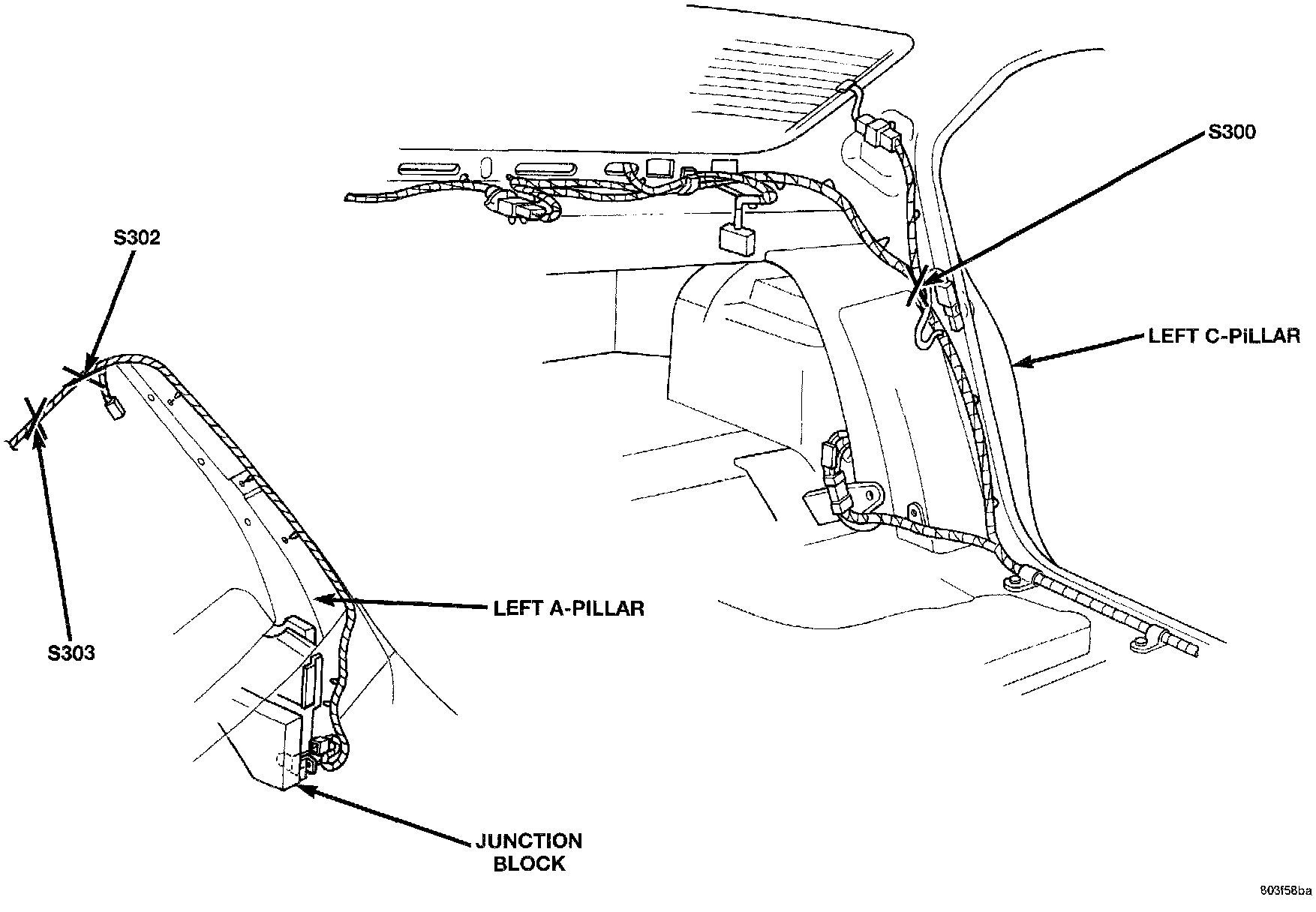 S300

S302

LEFT C-PiLLAR

LEFT A-PILLAR

S303

JUNCTION BLOCK

803f58ba