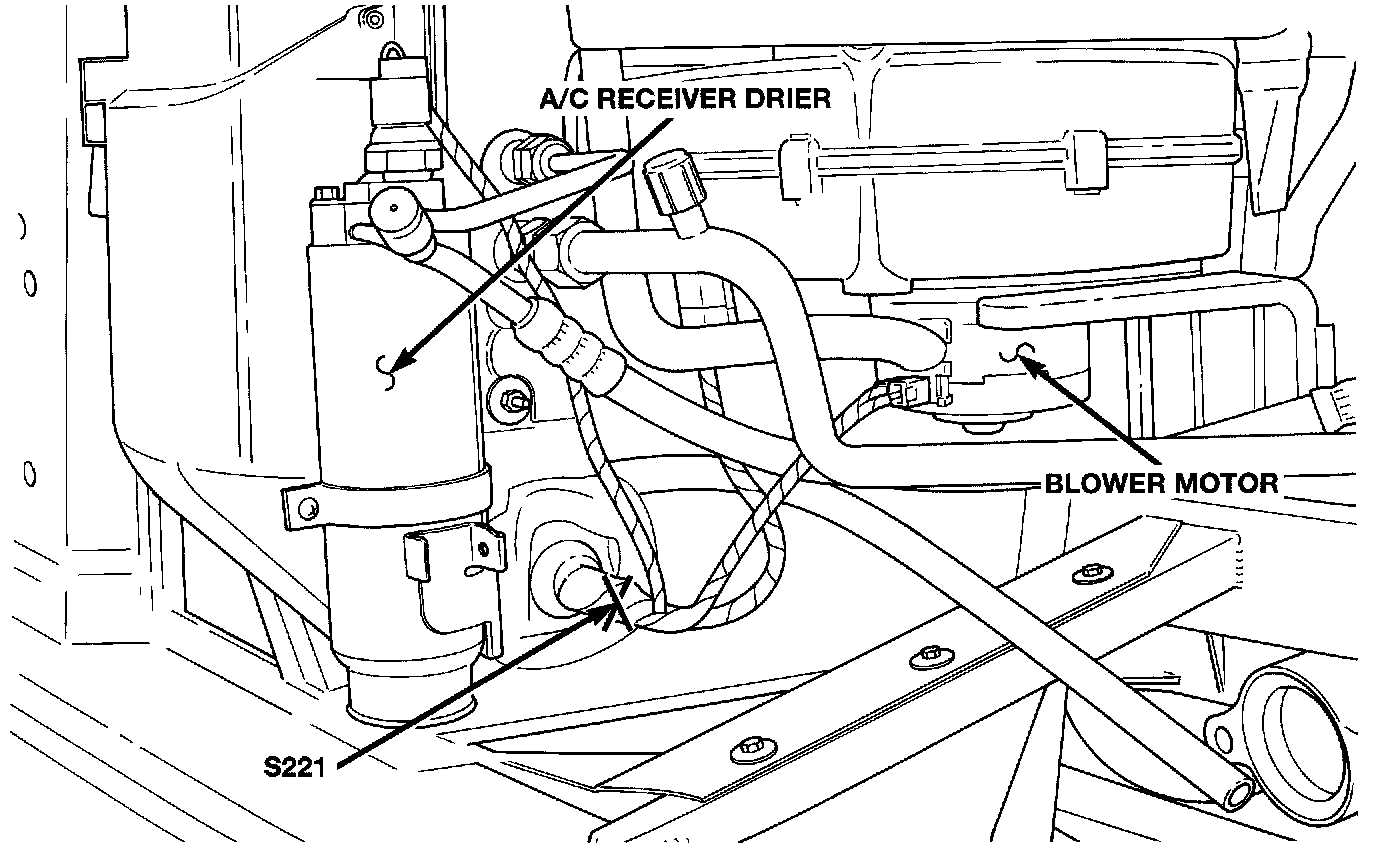 A/C RECEIVER DRIER
BLOWER MOTOR
S221