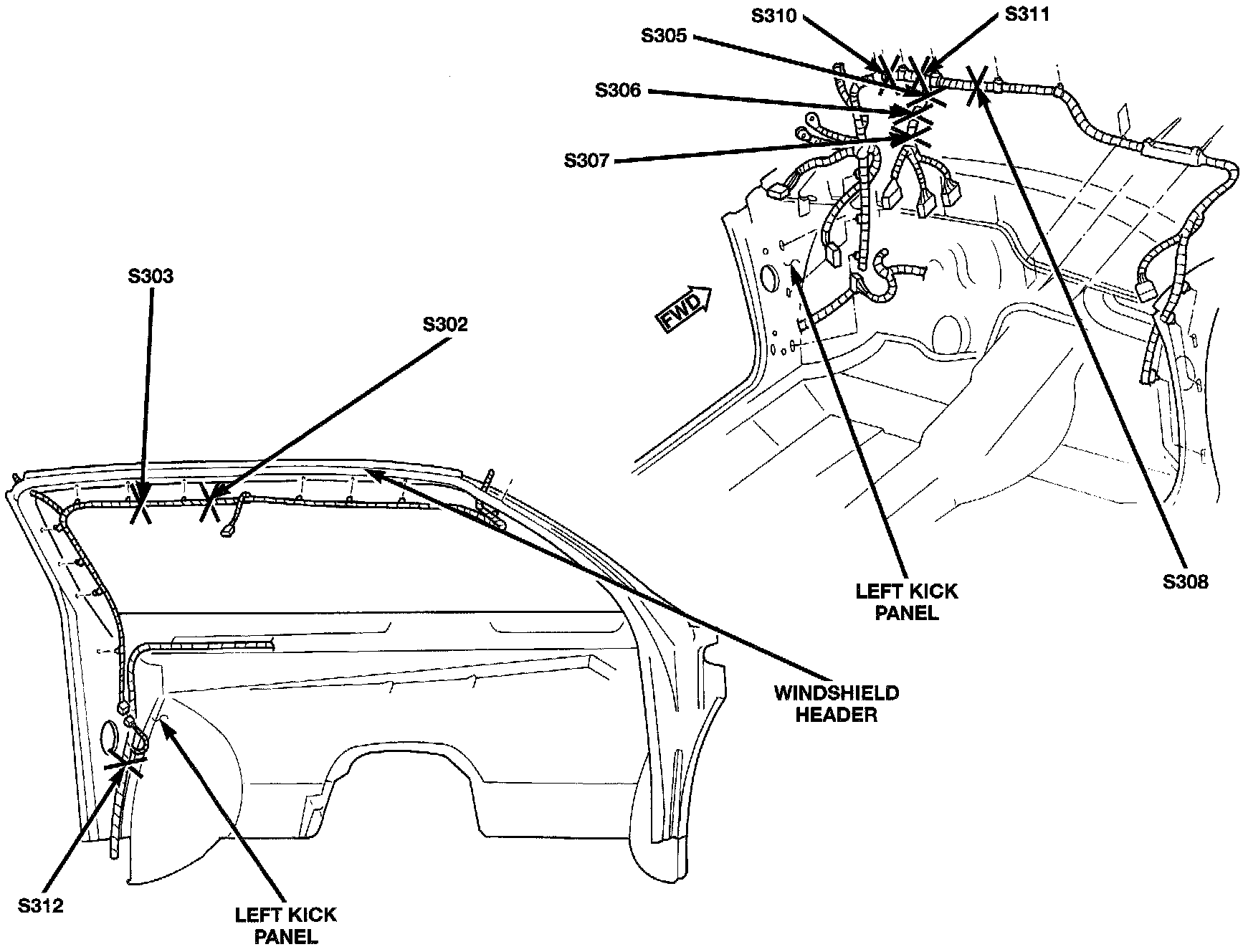 S310
S311
S305
S306
S307
FWD
LEFT KICK PANEL
S308
S303
S302
WINDSHIELD HEADER
S312
LEFT KICK PANEL