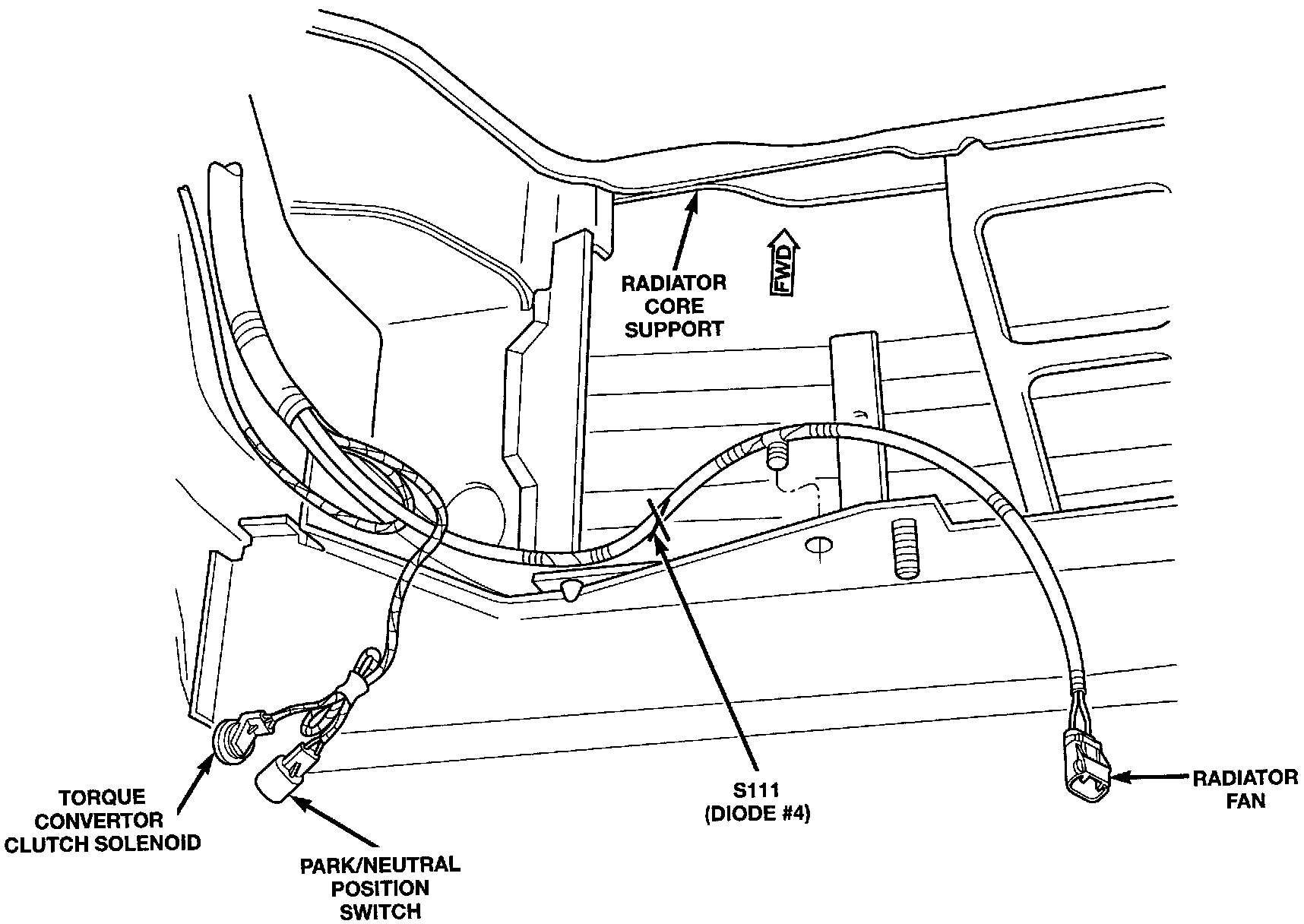 RADIATOR CORE SUPPORT

FWD

TORQUE CONVERTOR CLUTCH SOLENOID

PARK/NEUTRAL POSITION SWITCH

S111 (DIODE #4)

RADIATOR FAN