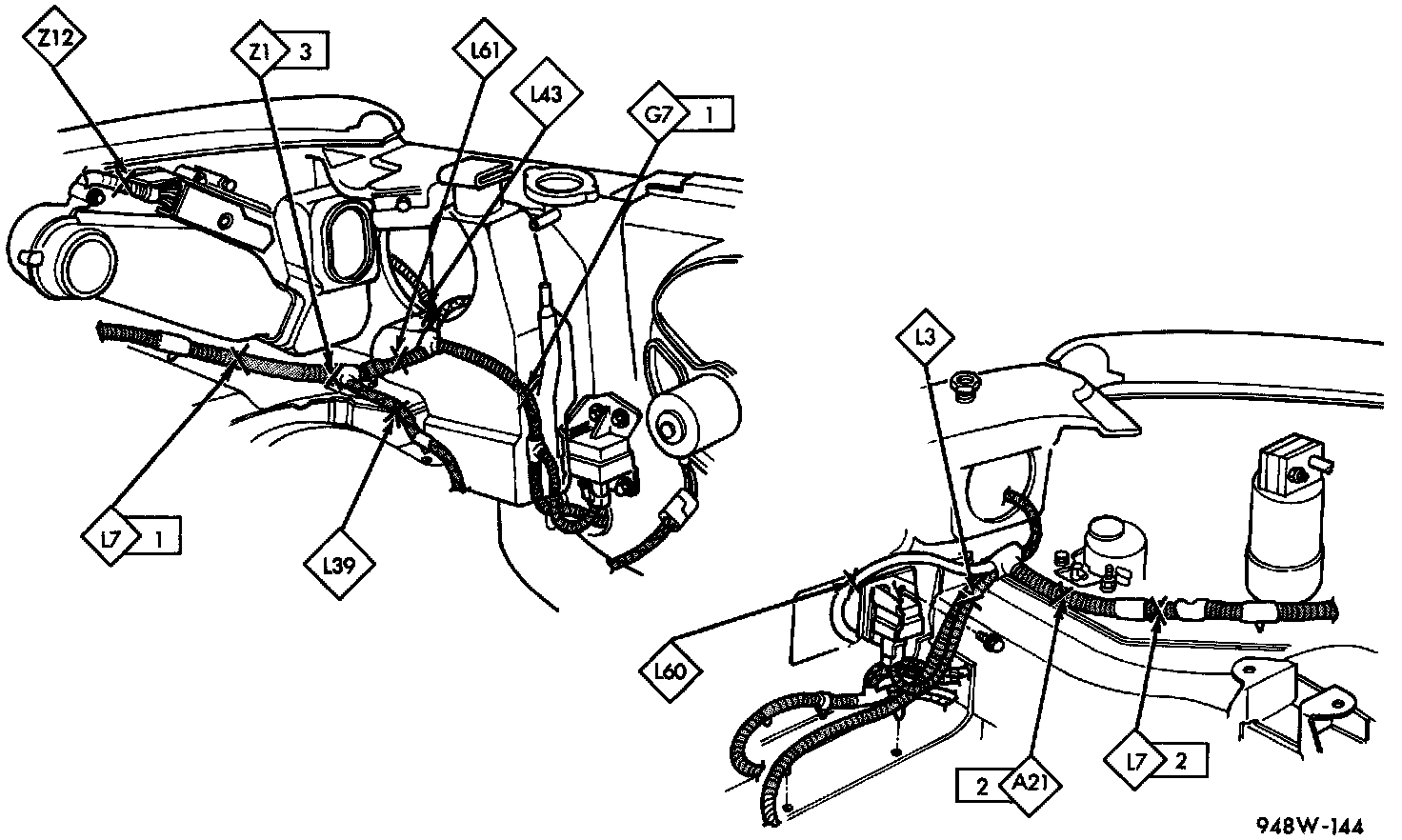 Z12
Z1 3
L61
L43
G7 1
L7 1
L39
L3
L60
2 A21
L7 2
948W-144