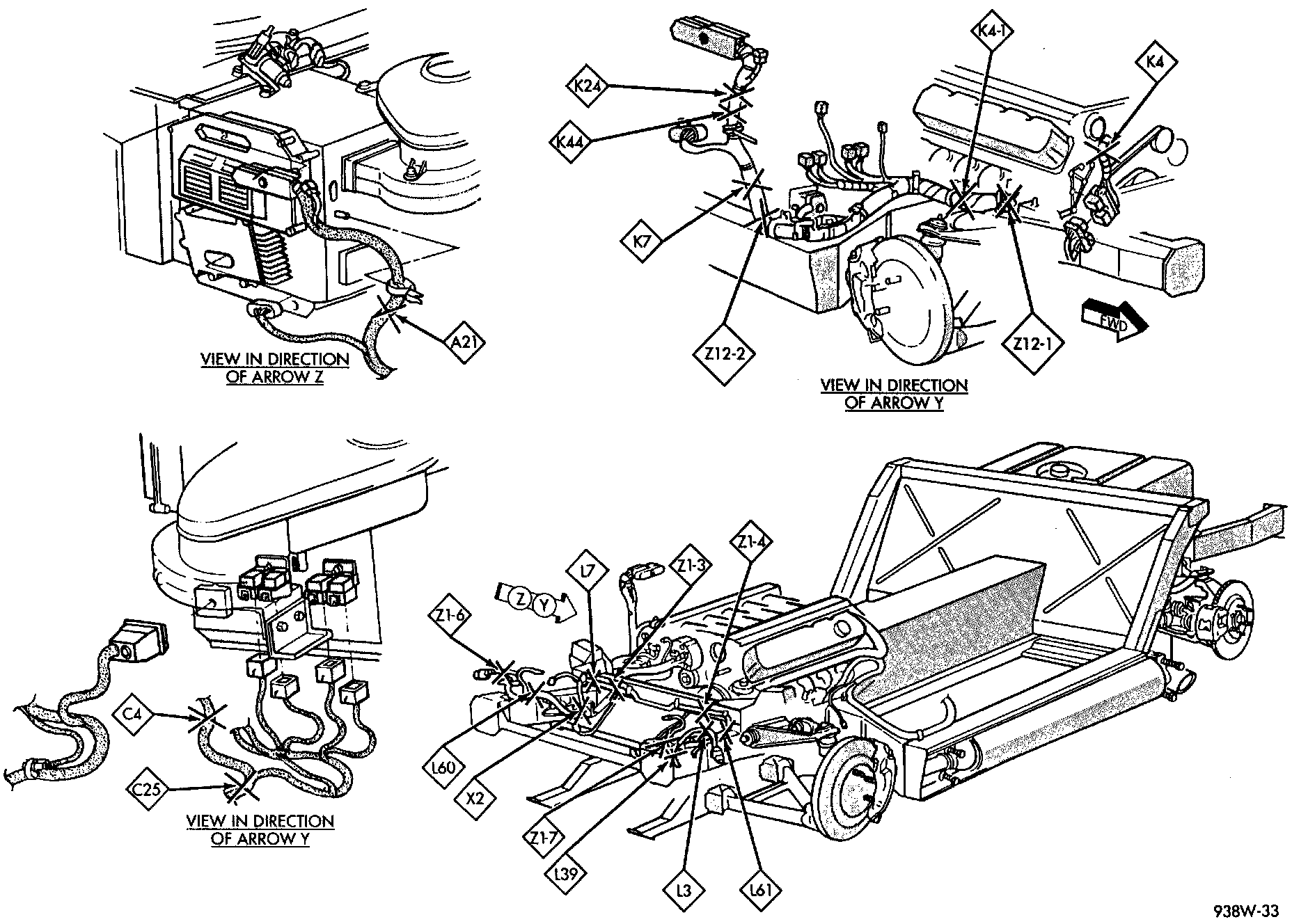 A21

VIEW IN DIRECTION OF ARROW Z

K24

K44

K7

Z12-2

K4-1

K4

Z12-1

FWD

VIEW IN DIRECTION OF ARROW Y

C4

C25

VIEW IN DIRECTION OF ARROW Y

Z

Y

Z1-6

L7

Z1-3

Z1-4

L60

X2

Z1-7

L39

L3

L61

938W-33