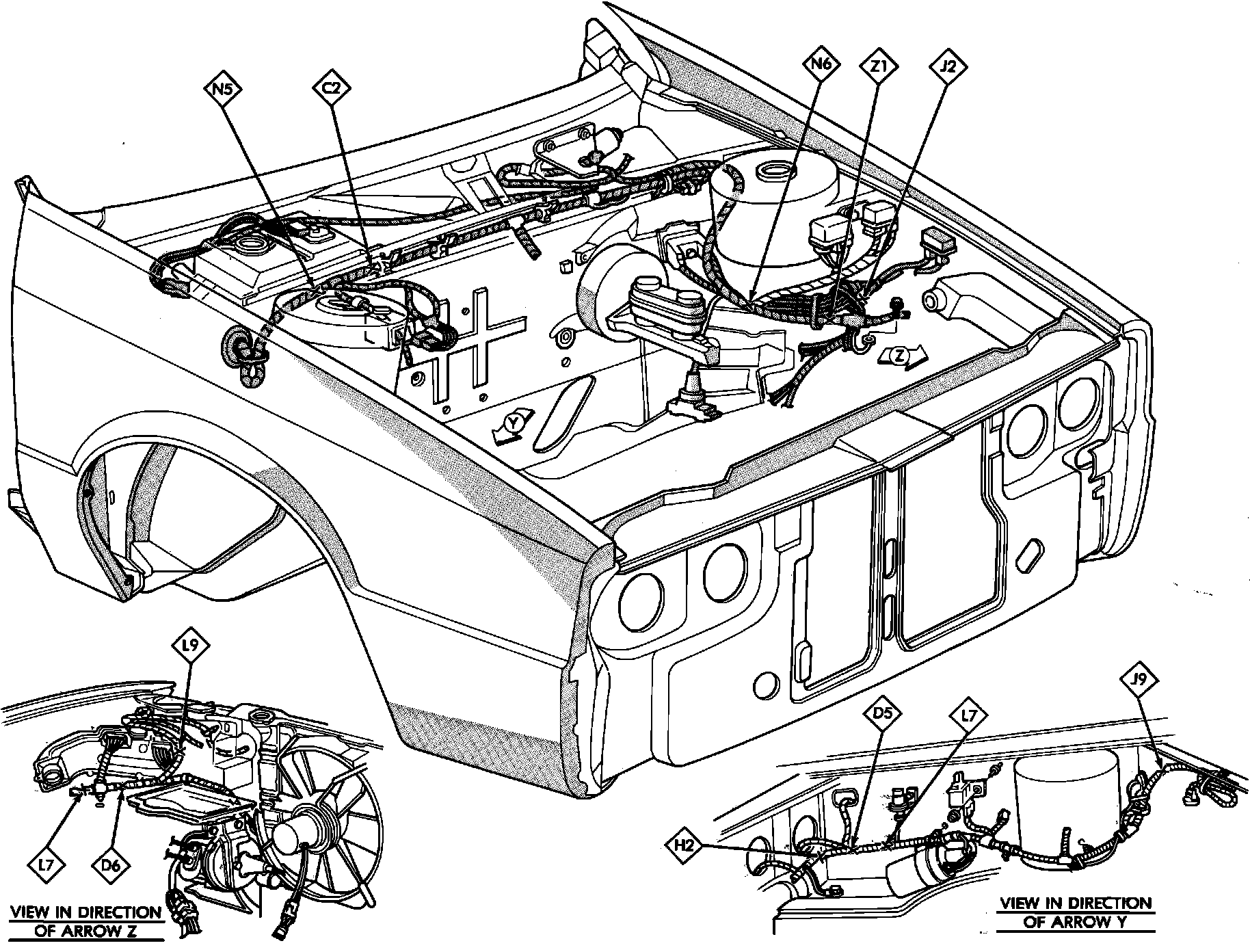 N5
C2
N6
Z1
J2
Z
Y
L9
L7
D6
VIEW IN DIRECTION OF ARROW Z
D5
L7
J9
H2
VIEW IN DIRECTION OF ARROW Y