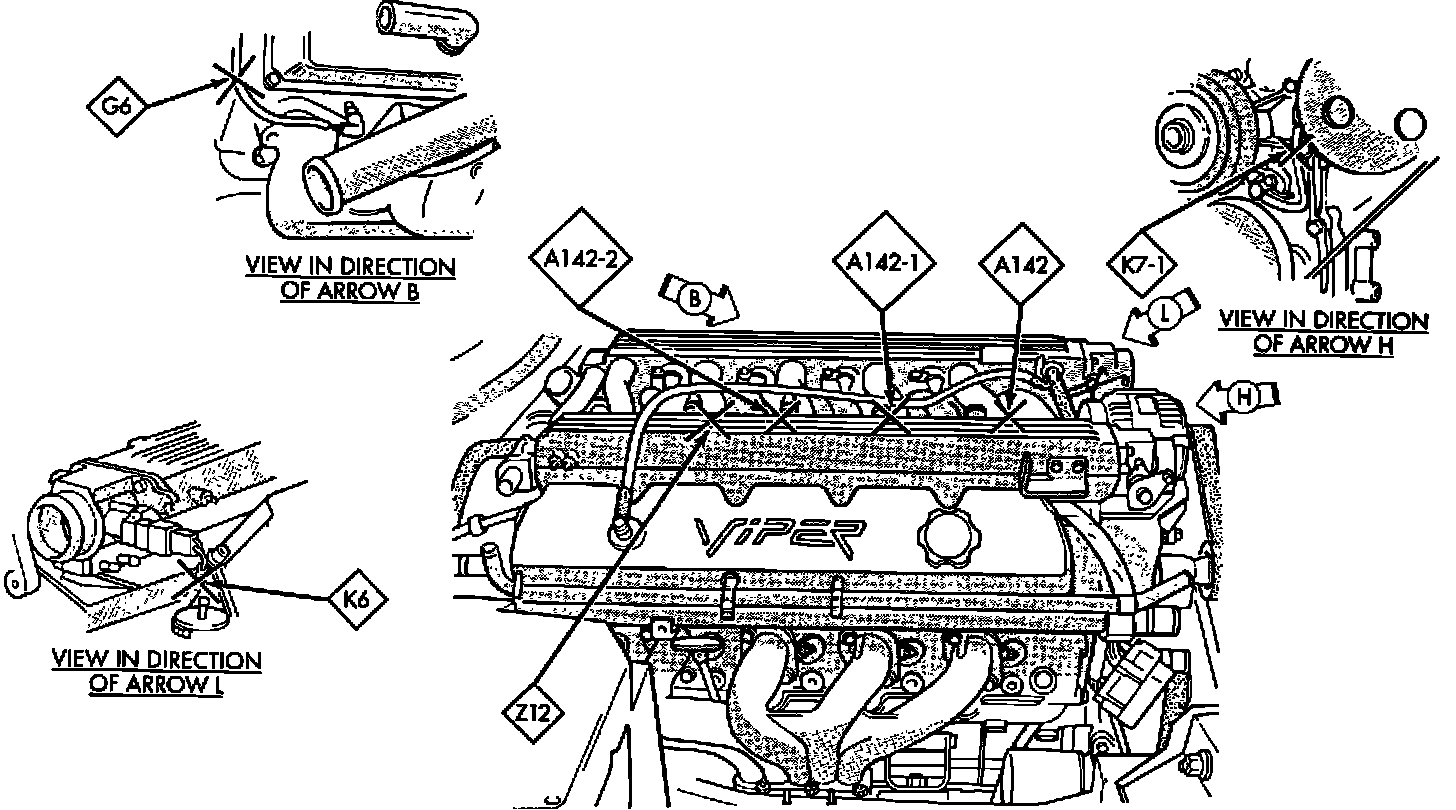 G6

VIEW IN DIRECTION OF ARROW B

A142-2

B

A142-1

A142

K7-1

L

VIEW IN DIRECTION OF ARROW H

H

VIPER

K6

VIEW IN DIRECTION OF ARROW L

Z12