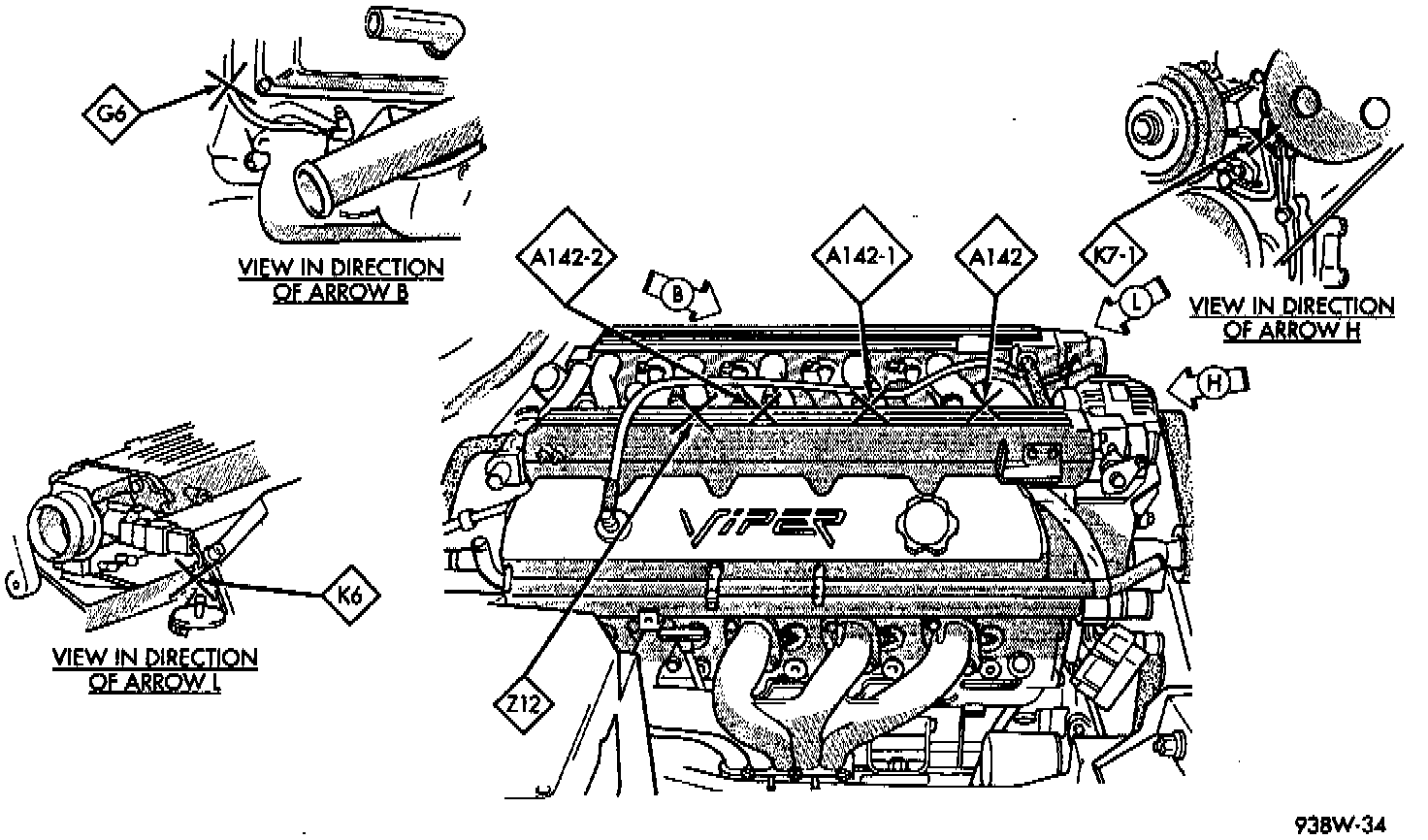 G6

VIEW IN DIRECTION OF ARROW B

A142-2

B

A142-1

A142

K7-1

L

VIEW IN DIRECTION OF ARROW H

H

VIPER

K6

VIEW IN DIRECTION OF ARROW L

Z12

938W-34