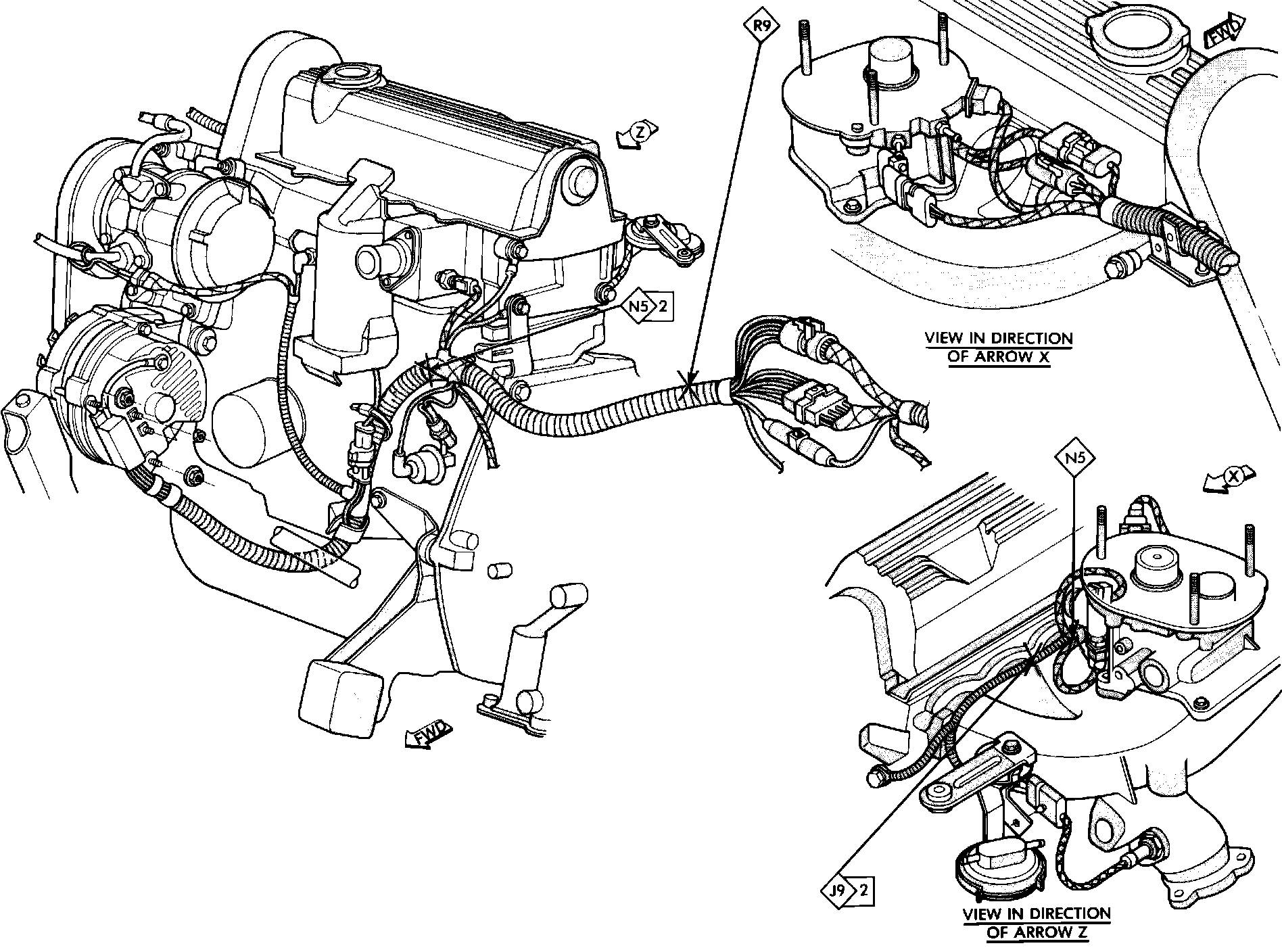 R9

FWD

Z

N5 2

VIEW IN DIRECTION OF ARROW X

N5

X

FWD

J9 2

VIEW IN DIRECTION OF ARROW Z