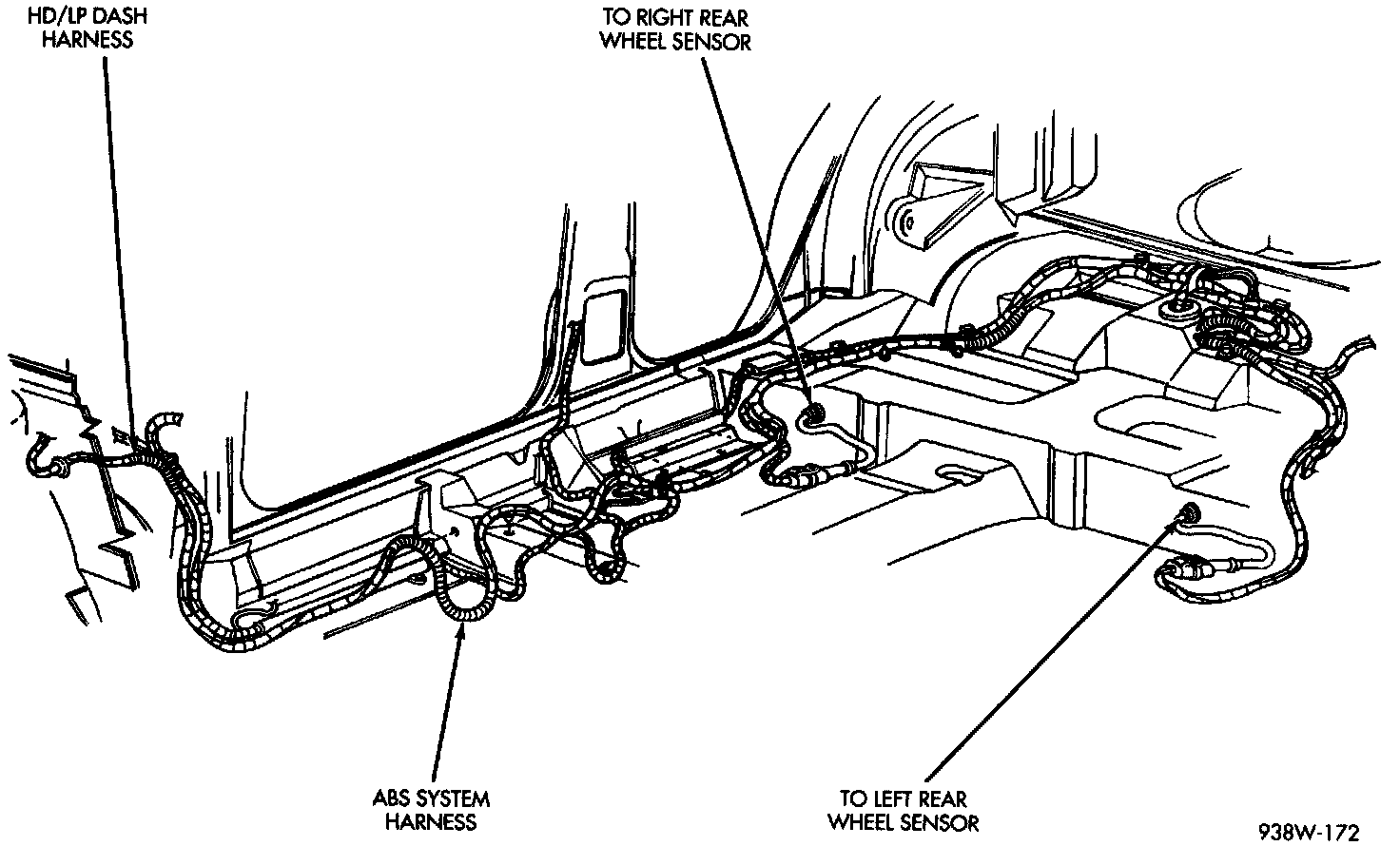 HD/LP DASH HARNESS

TO RIGHT REAR WHEEL SENSOR

ABS SYSTEM HARNESS

TO LEFT REAR WHEEL SENSOR

938W-172