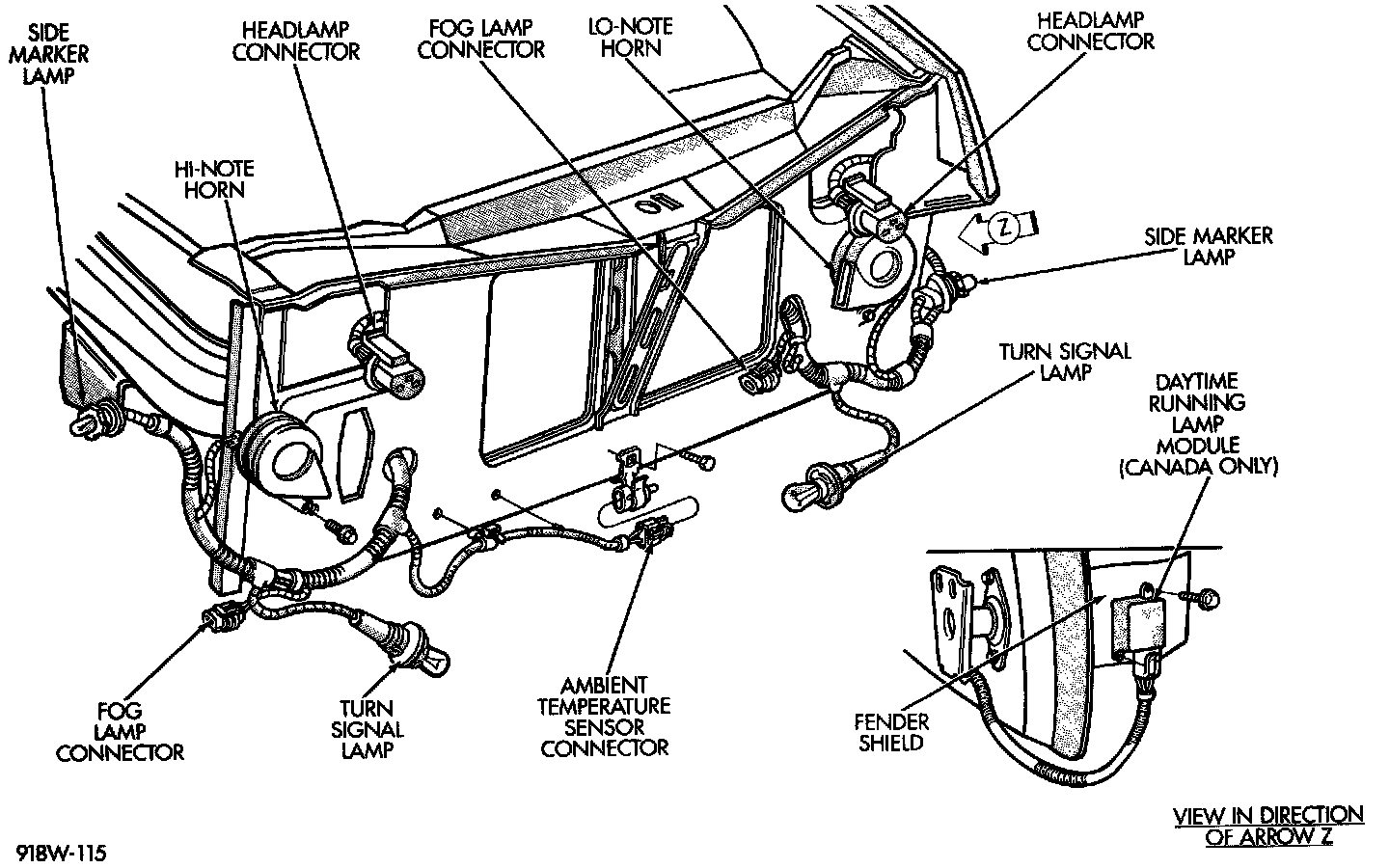 SIDE MARKER LAMP

HEADLAMP CONNECTOR

FOG LAMP CONNECTOR

LO-NOTE HORN

HEADLAMP CONNECTOR

HI-NOTE HORN

Z

SIDE MARKER LAMP

TURN SIGNAL LAMP

DAYTIME RUNNING LAMP MODULE (CANADA ONLY)

FOG LAMP CONNECTOR

TURN SIGNAL LAMP

AMBIENT TEMPERATURE SENSOR CONNECTOR

FENDER SHIELD

VIEW IN DIRECTION OF ARROW Z

918W-115