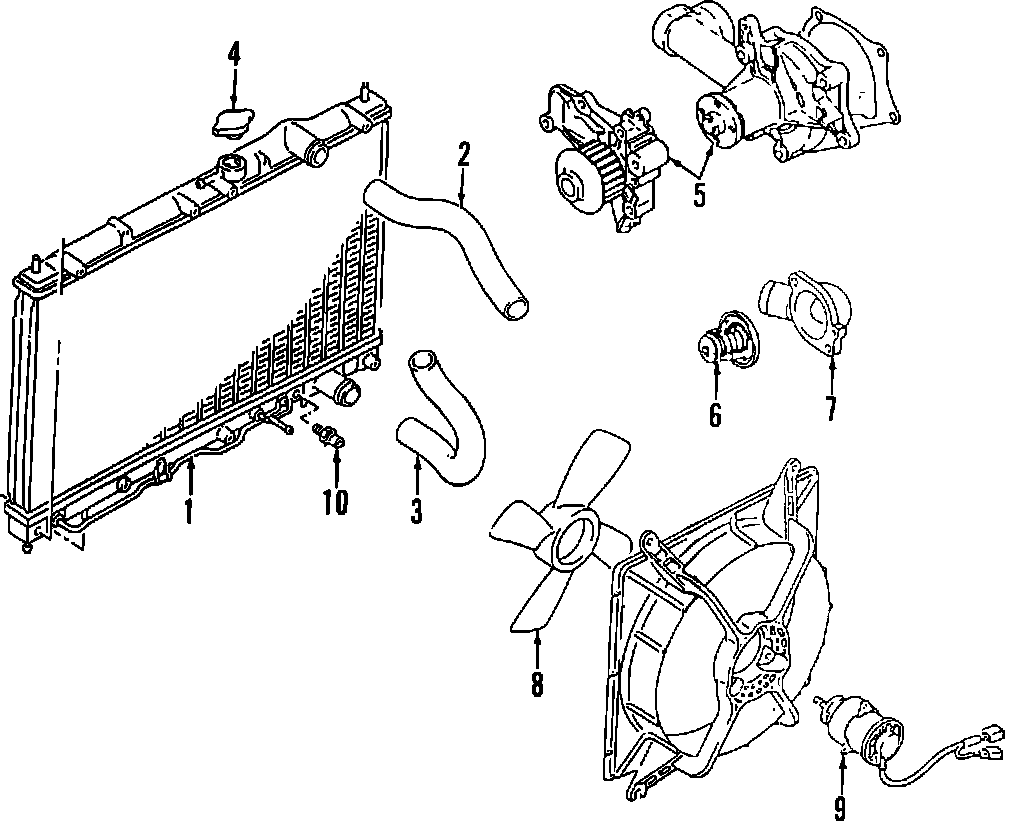 4
2
5
6
7
1
10
3
8
9