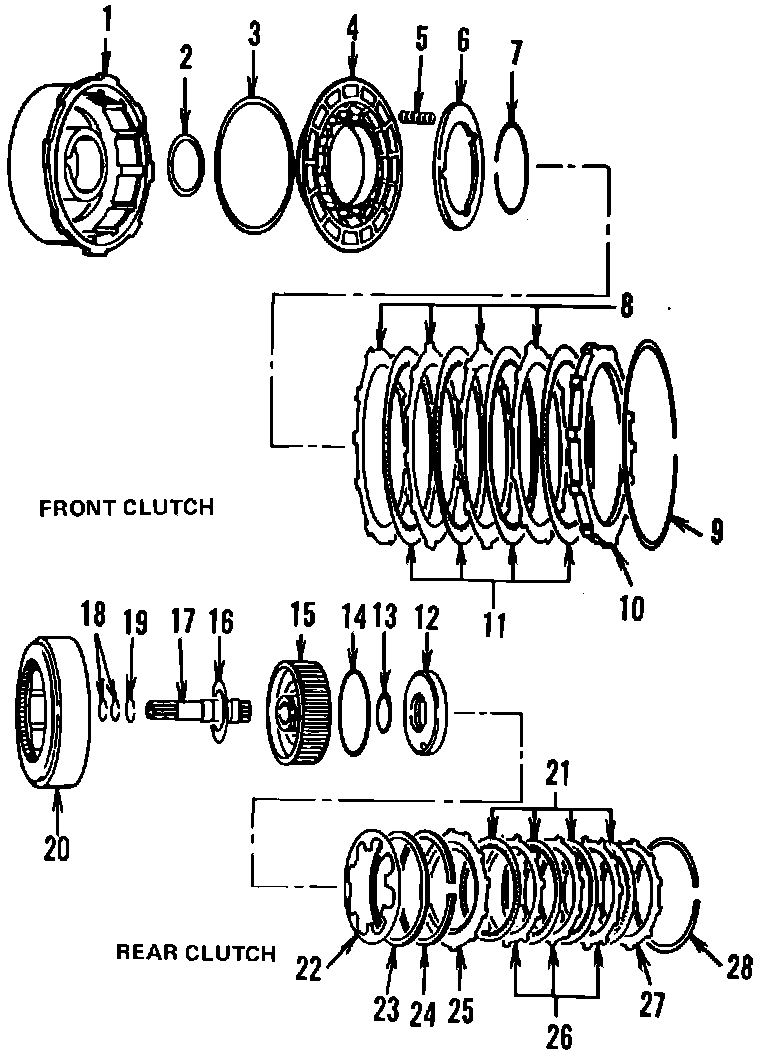 1
2
3
4
5
6
7
8
FRONT CLUTCH
9
10
11
18
19
17
16
15
14
13
12
20
21
REAR CLUTCH
22
23
24
25
26
27
28