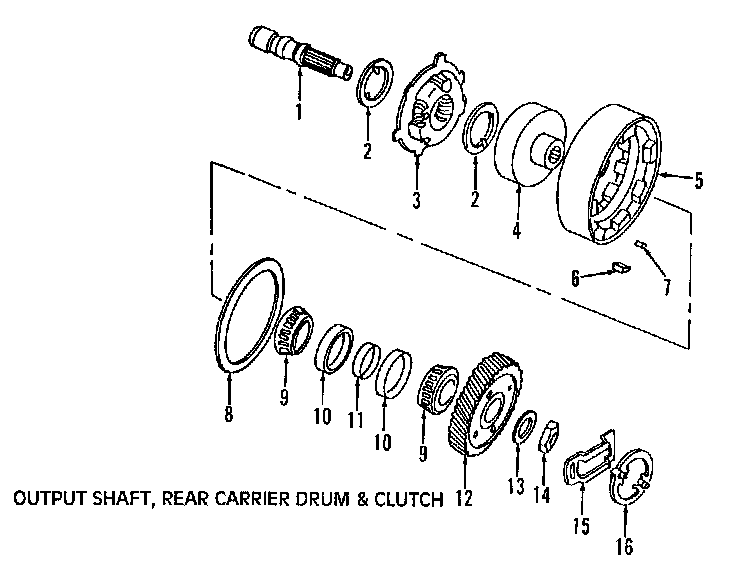 1
2
3
2
4
5
6
7
8
9
10
11
10
9
12
13
14
15
16
OUTPUT SHAFT, REAR CARRIER DRUM & CLUTCH