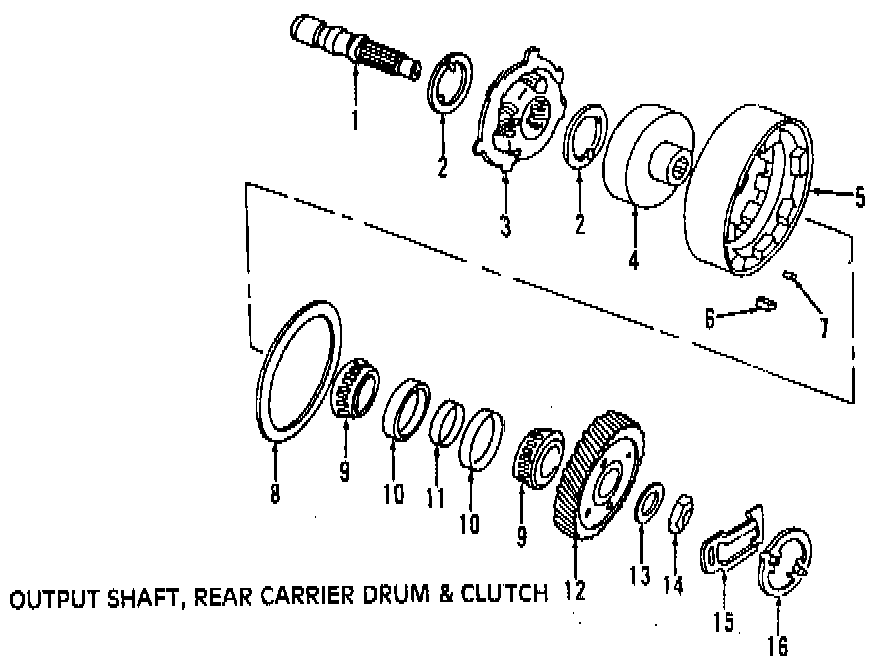 1
2
3
2
4
5
6
7
8
9
10
11
10
9
12
13
14
15
16
OUTPUT SHAFT, REAR CARRIER DRUM & CLUTCH