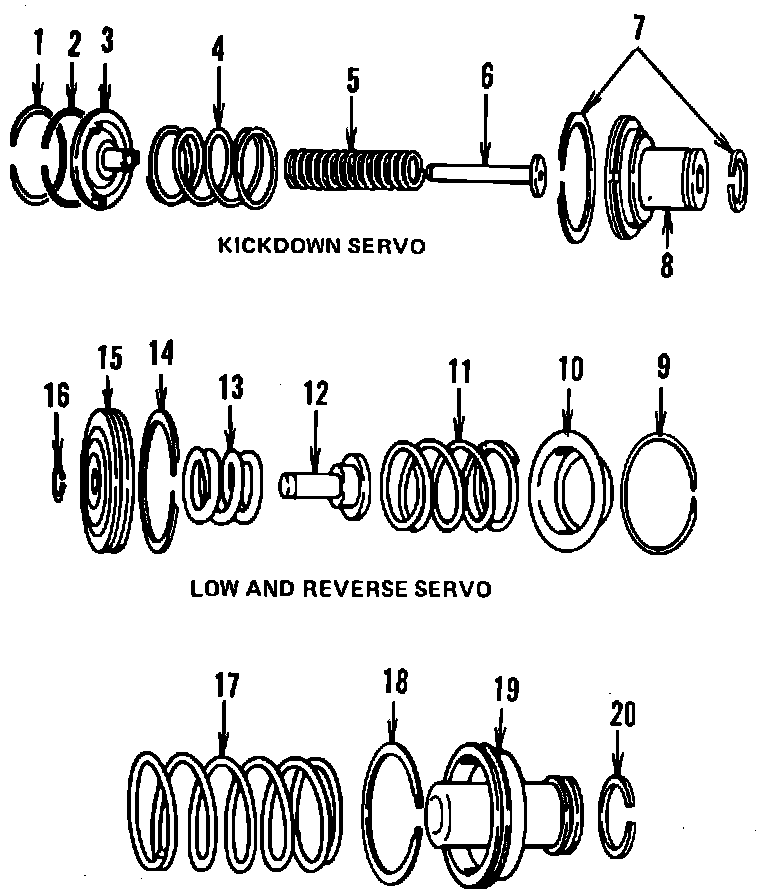 1 2 3 4 5 6 7

8

KICKDOWN SERVO

16 15 14 13 12 11 10 9

LOW AND REVERSE SERVO

17 18 19 20