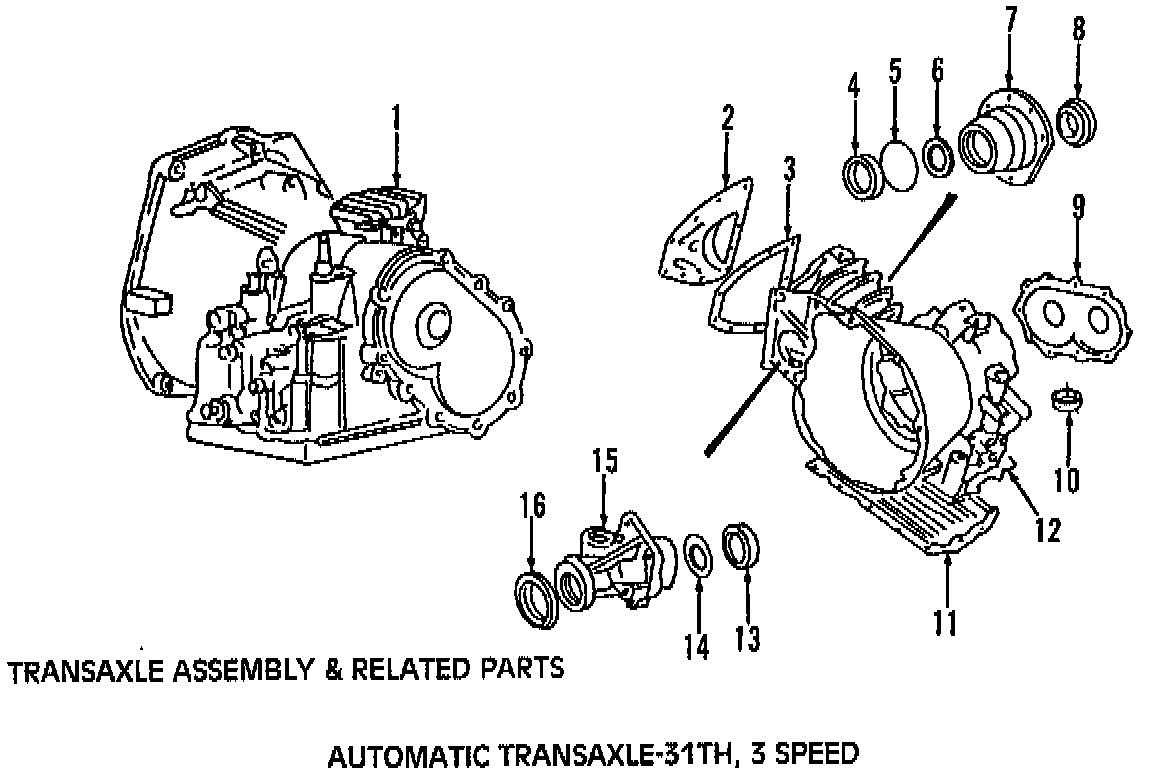 1
2
3
4
5
6
7
8
9
10
12
11
15
16
14
13

TRANSAXLE ASSEMBLY & RELATED PARTS

AUTOMATIC TRANSAXLE-31TH, 3 SPEED