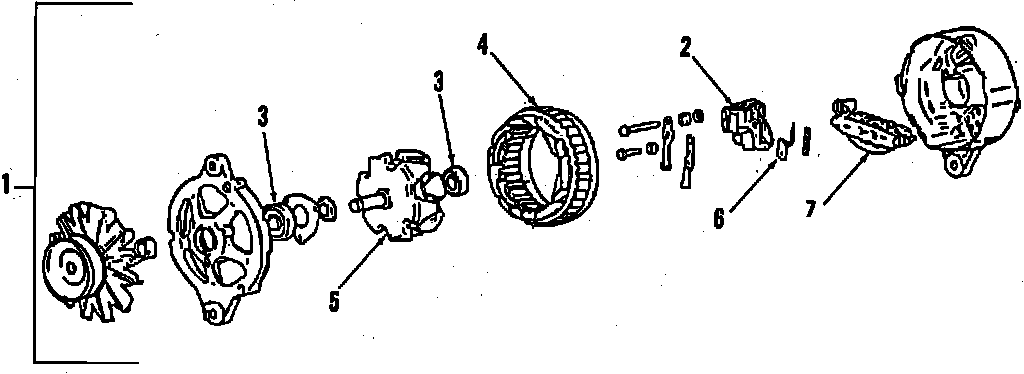 1
3
3
4
2
5
6
7