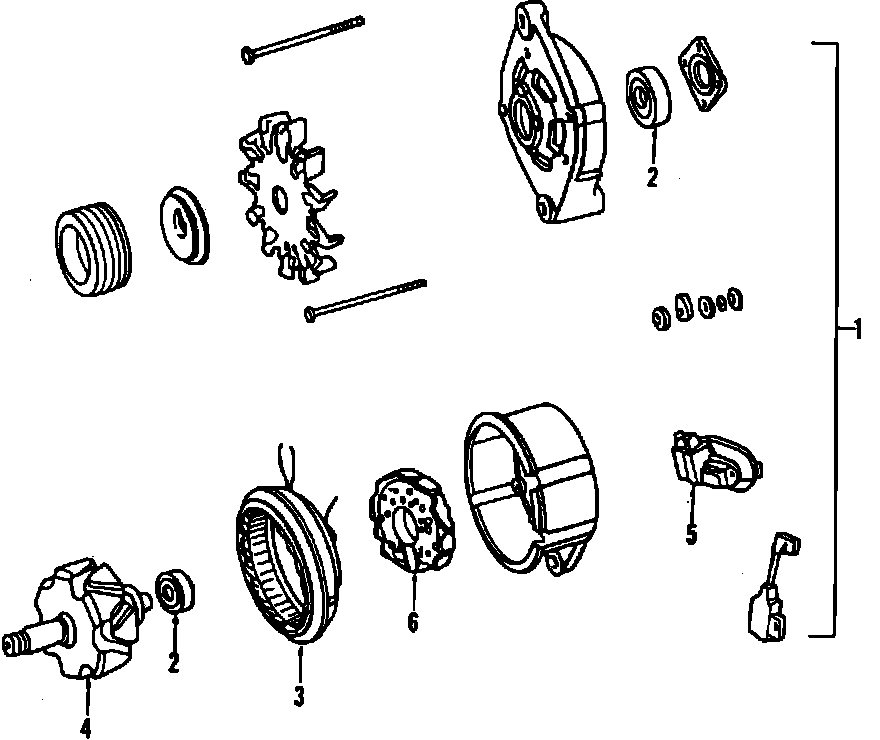 2
1
5
6
2
3
4